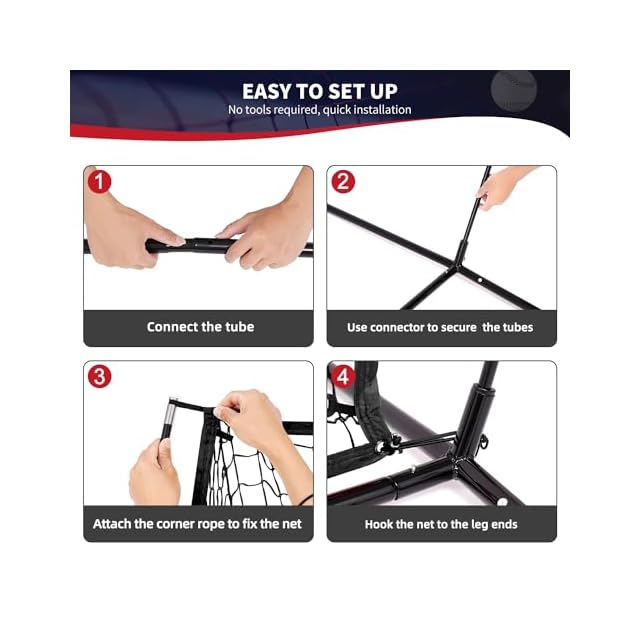 EASY TO SET UP
No tools required, quick installation

1
Connect the tube

2
Use connector to secure the tubes

3
Attach the corner rope to fix the net

4
Hook the net to the leg ends