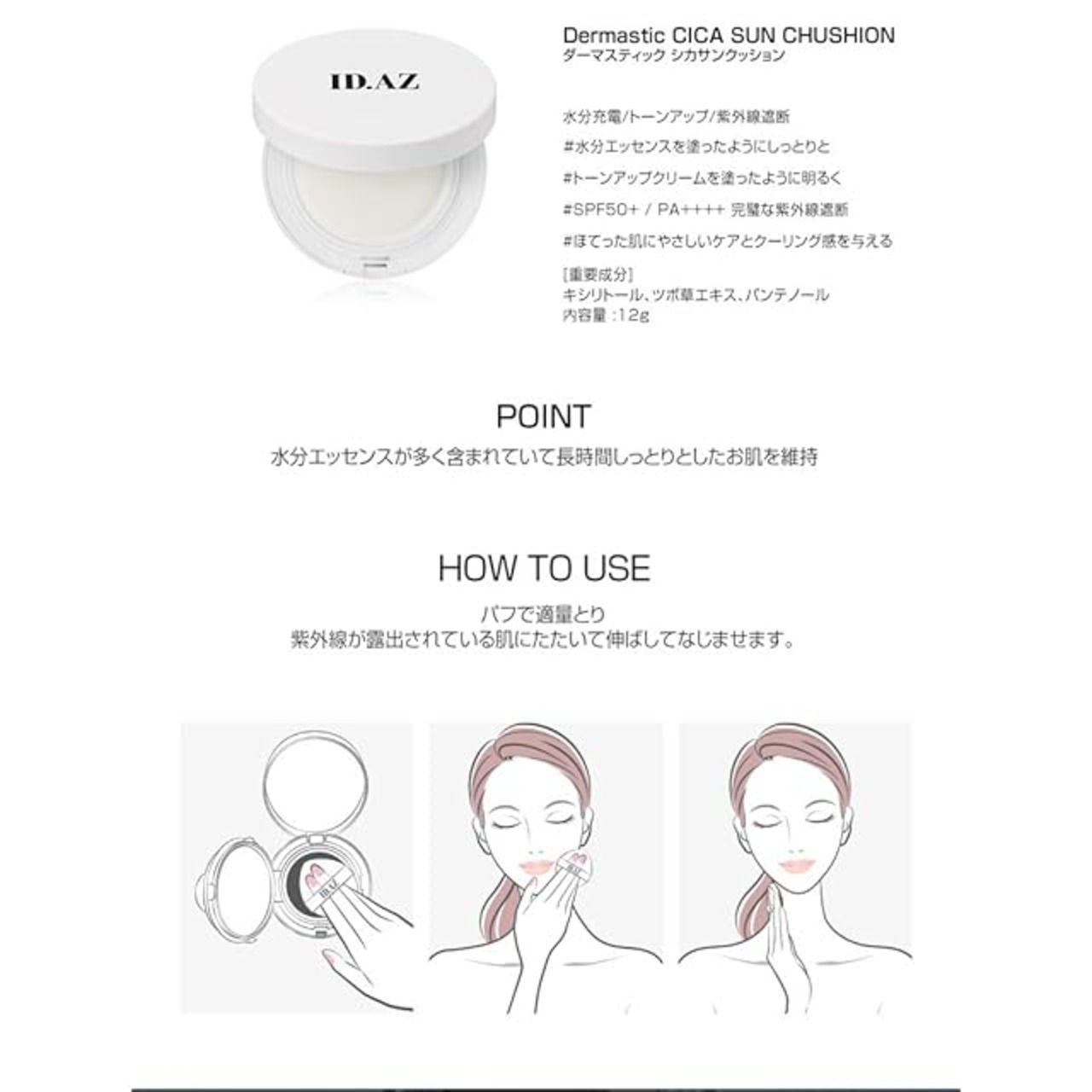 ID.AZ

Dermastic CICA SUN CHUSHION
ダーマスティック シカサンクッション

水分充電/トーンアップ/紫外線遮断

#水分エッセンスを塗ったようにしっとりと

#トーンアップクリームを塗ったように明るく

#SPF50+ / PA++++ 完璧な紫外線遮断

#ほてった肌にやさしいケアとクーリング感を与える

[重要成分]
キシリトール、ツボ草エキス、パンテノール
内容量 :12g

POINT

水分エッセンスが多く含まれていて長時間しっとりとしたお肌を維持

HOW TO USE

パフで適量とり
紫外線が露出されている肌にたたいて伸ばしてなじませます。