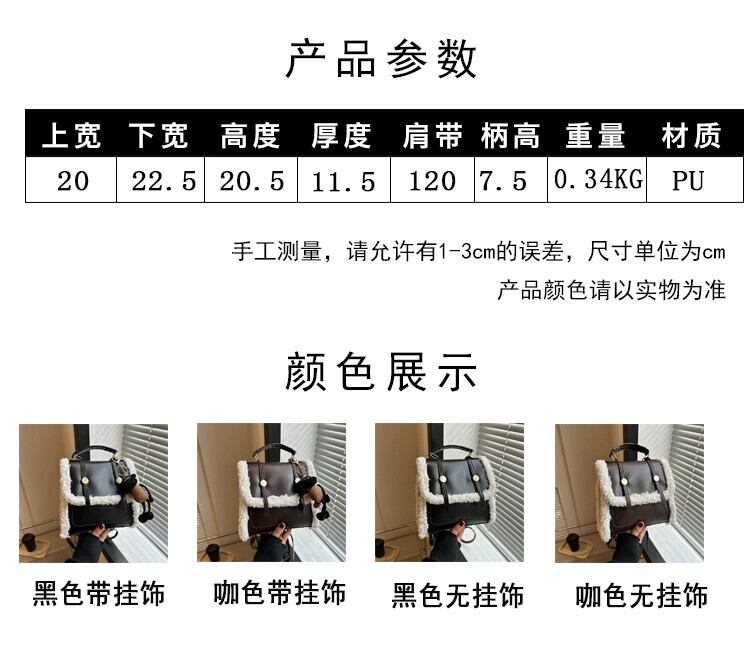 产品参数

| 上宽 | 下宽 | 高度 | 厚度 | 肩带 | 柄高 | 重量 | 材质 |
|---|---|---|---|---|---|---|---|
| 20 | 22.5 | 20.5 | 11.5 | 120 | 7.5 | 0.34KG | PU |

手工测量，请允许有1-3cm的误差，尺寸单位为cm
产品颜色请以实物为准

颜色展示

黑色带挂饰

咖色带挂饰

黑色无挂饰

咖色无挂饰