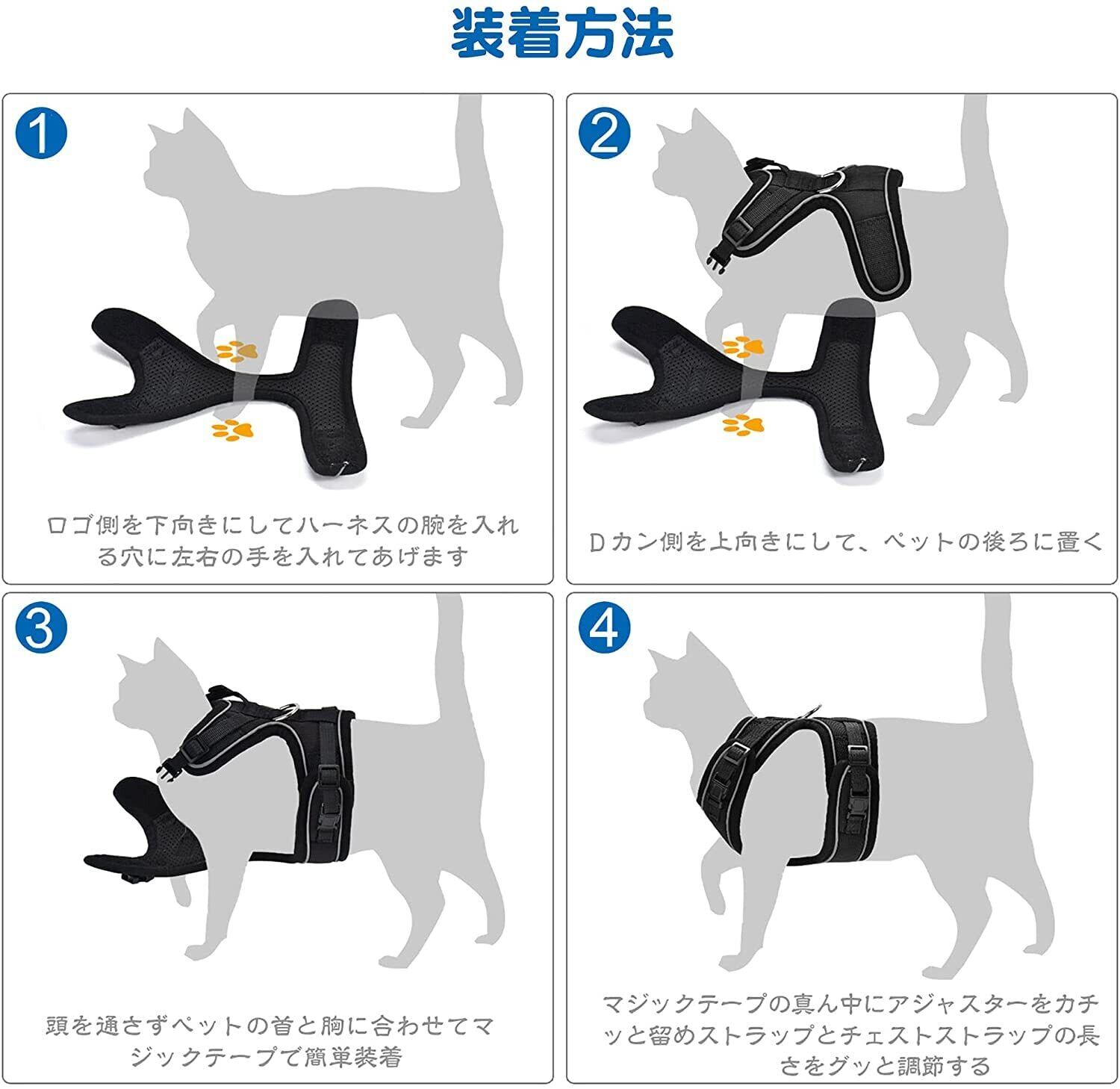 装着方法

1

ロゴ側を下向きにしてハーネスの腕を入れる穴に左右の手を入れてあげます

2

Dカン側を上向きにして、ペットの後ろに置く

3

頭を通さずペットの首と胸に合わせてマジックテープで簡単装着

4

マジックテープの真ん中にアジャスターをカチッと留めストラップとチェストストラップの長さをグッと調節する