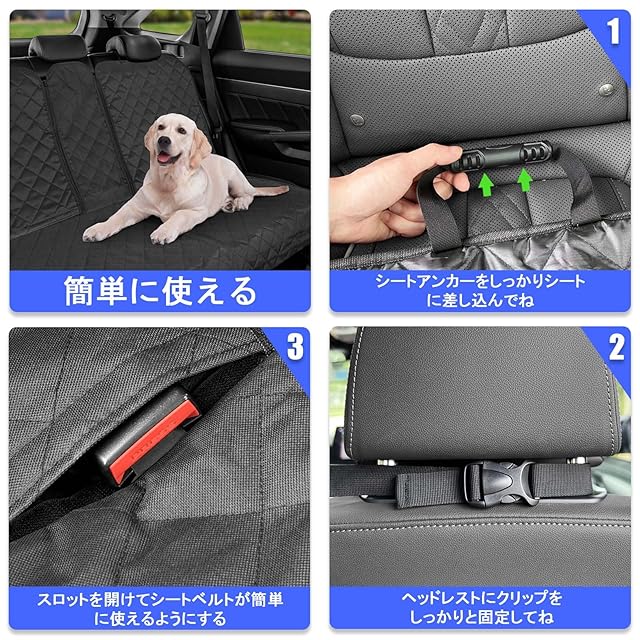 簡単に使える

1

シートアンカーをしっかりシートに差し込んでね

3

スロットを開けてシートベルトが簡単に使えるようにする

2

ヘッドレストにクリップをしっかりと固定してね