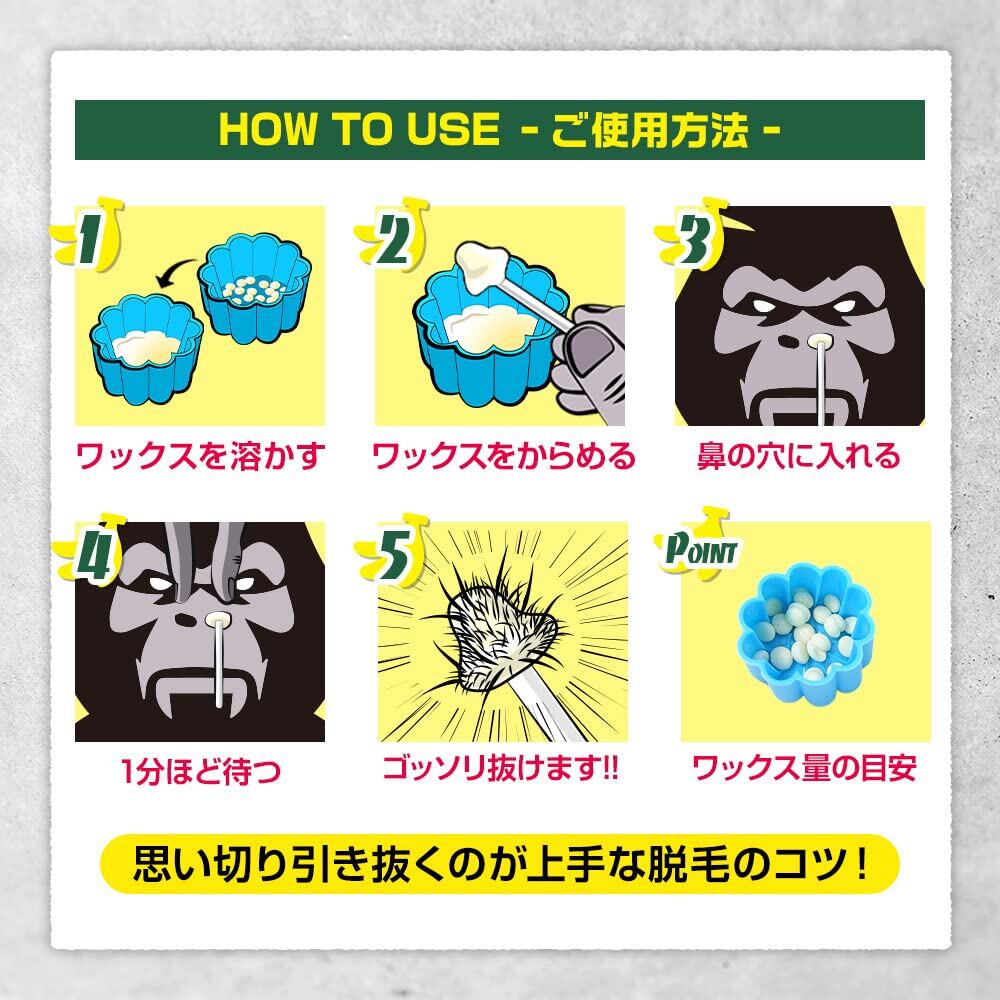 HOW TO USE - ご使用方法 -

1
ワックスを溶かす

2
ワックスをからめる

3
鼻の穴に入れる

4
1分ほど待つ

5
ゴッソリ抜けます!!

POINT
ワックス量の目安

思い切り引き抜くのが上手な脱毛のコツ！