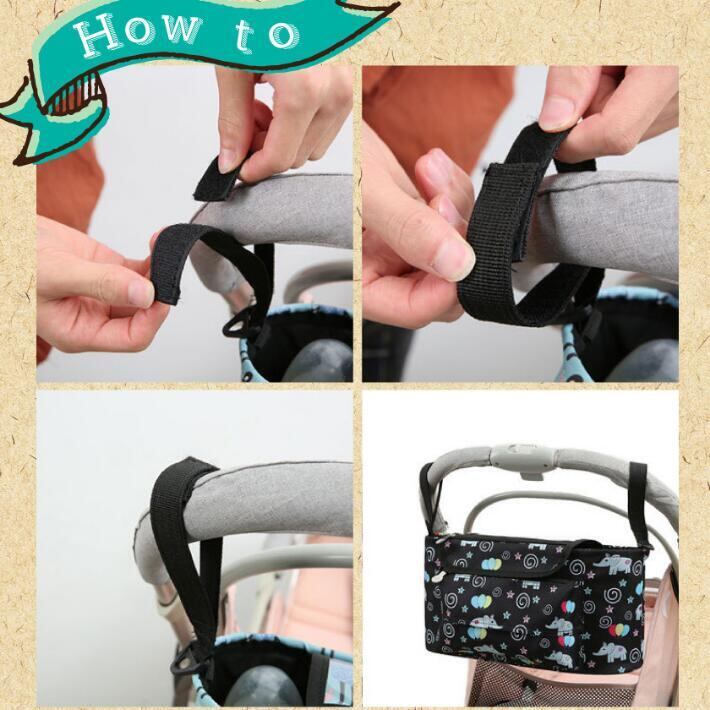 How to