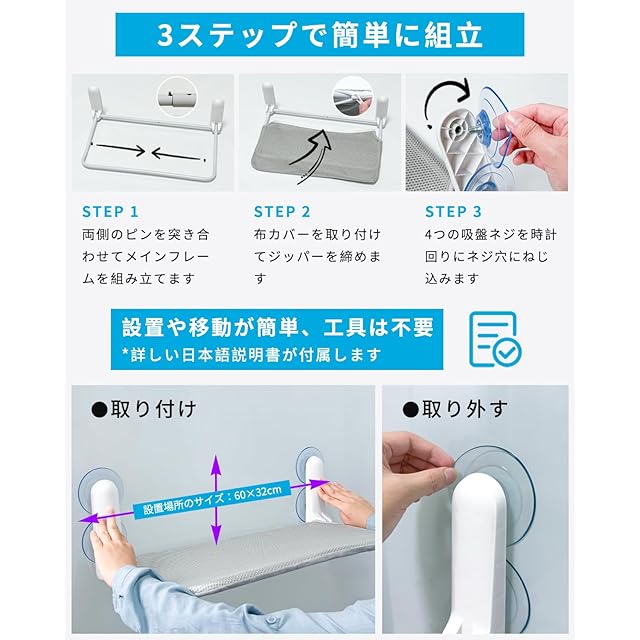 3ステップで簡単に組立

STEP 1
両側のピンを突き合わせてメインフレームを組み立てます

STEP 2
布カバーを取り付けてジッパーを締めます

STEP 3
4つの吸盤ネジを時計回りにネジ穴にねじ込みます

設置や移動が簡単、工具は不要
*詳しい日本語説明書が付属します

●取り付け

設置場所のサイズ：60×32cm

●取り外す