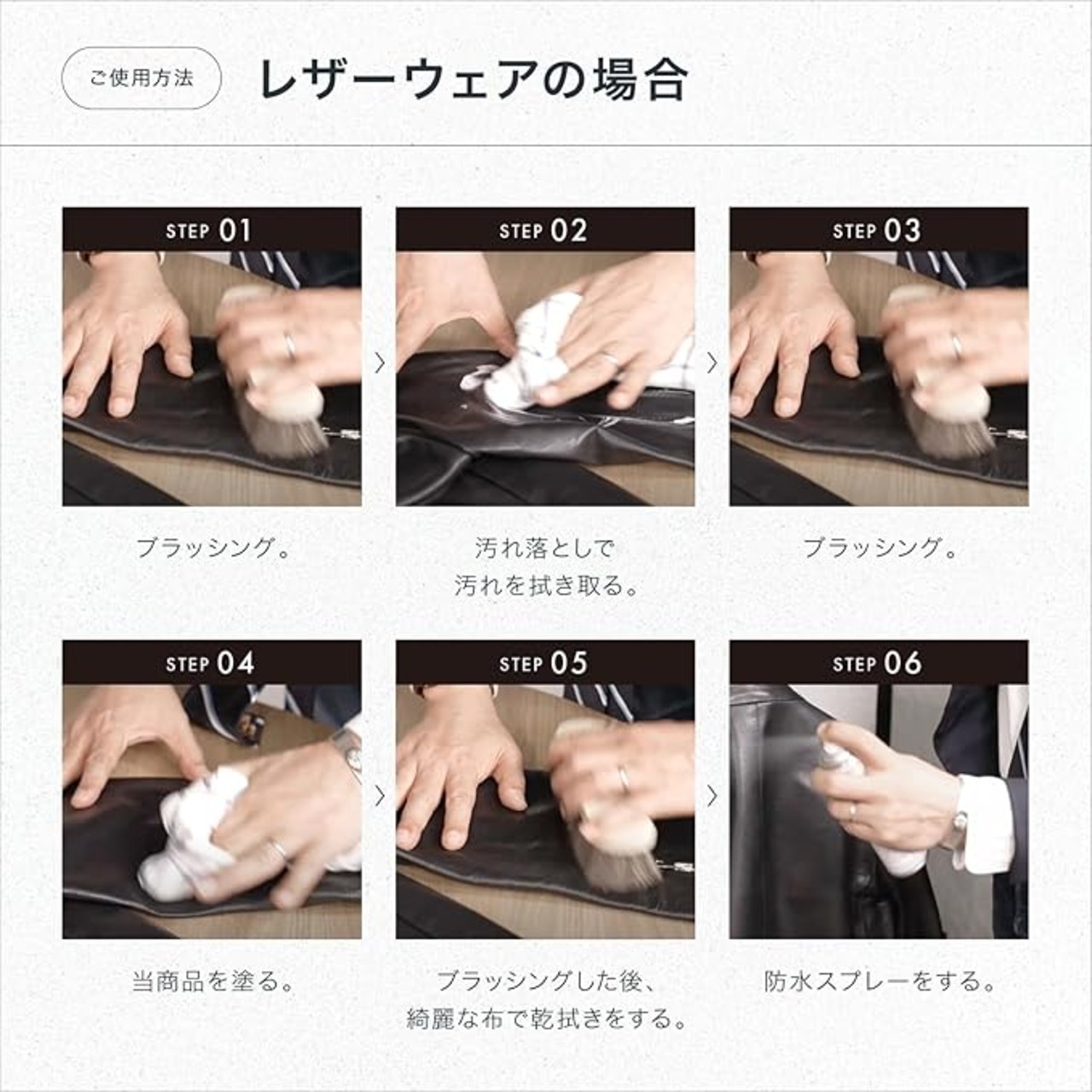 ご使用方法

レザーウェアの場合

STEP 01

ブラッシング。

STEP 02

汚れ落としで
汚れを拭き取る。

STEP 03

ブラッシング。

STEP 04

当商品を塗る。

STEP 05

ブラッシングした後、
綺麗な布で乾拭きをする。

STEP 06

防水スプレーをする。