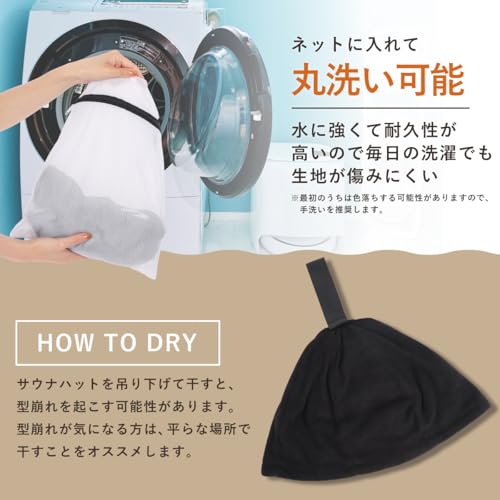 ネットに入れて
丸洗い可能

水に強くて耐久性が高いので毎日の洗濯でも生地が傷みにくい

※最初のうちは色落ちする可能性がありますので、手洗いを推奨します。

HOW TO DRY

サウナハットを吊り下げて干すと、型崩れを起こす可能性があります。型崩れが気になる方は、平らな場所で干すことをオススメします。