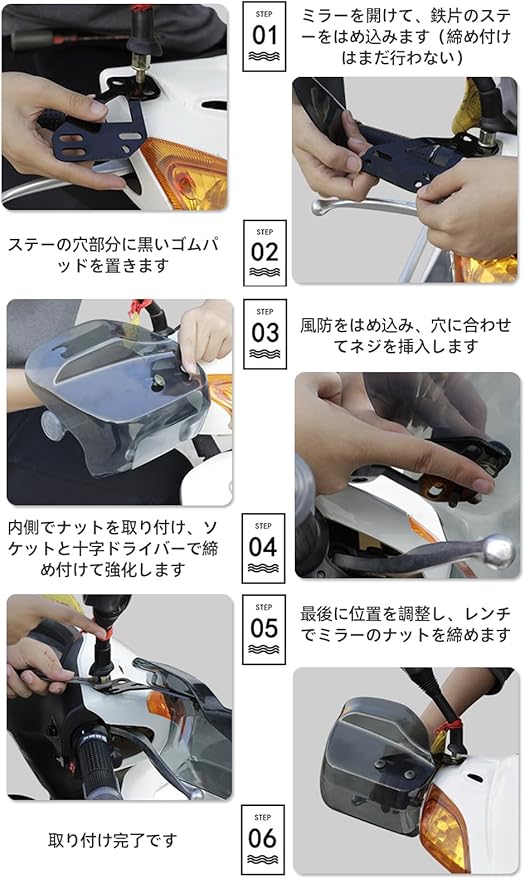 STEP
01
ミラーを開けて、鉄片のステーをはめ込みます（締め付けはまだ行わない）

ステーの穴部分に黒いゴムパッドを置きます
STEP
02

STEP
03
風防をはめ込み、穴に合わせてネジを挿入します

内側でナットを取り付け、ソケットと十字ドライバーで締め付けて強化します
STEP
04

STEP
05
最後に位置を調整し、レンチでミラーのナットを締めます

取り付け完了です
STEP
06