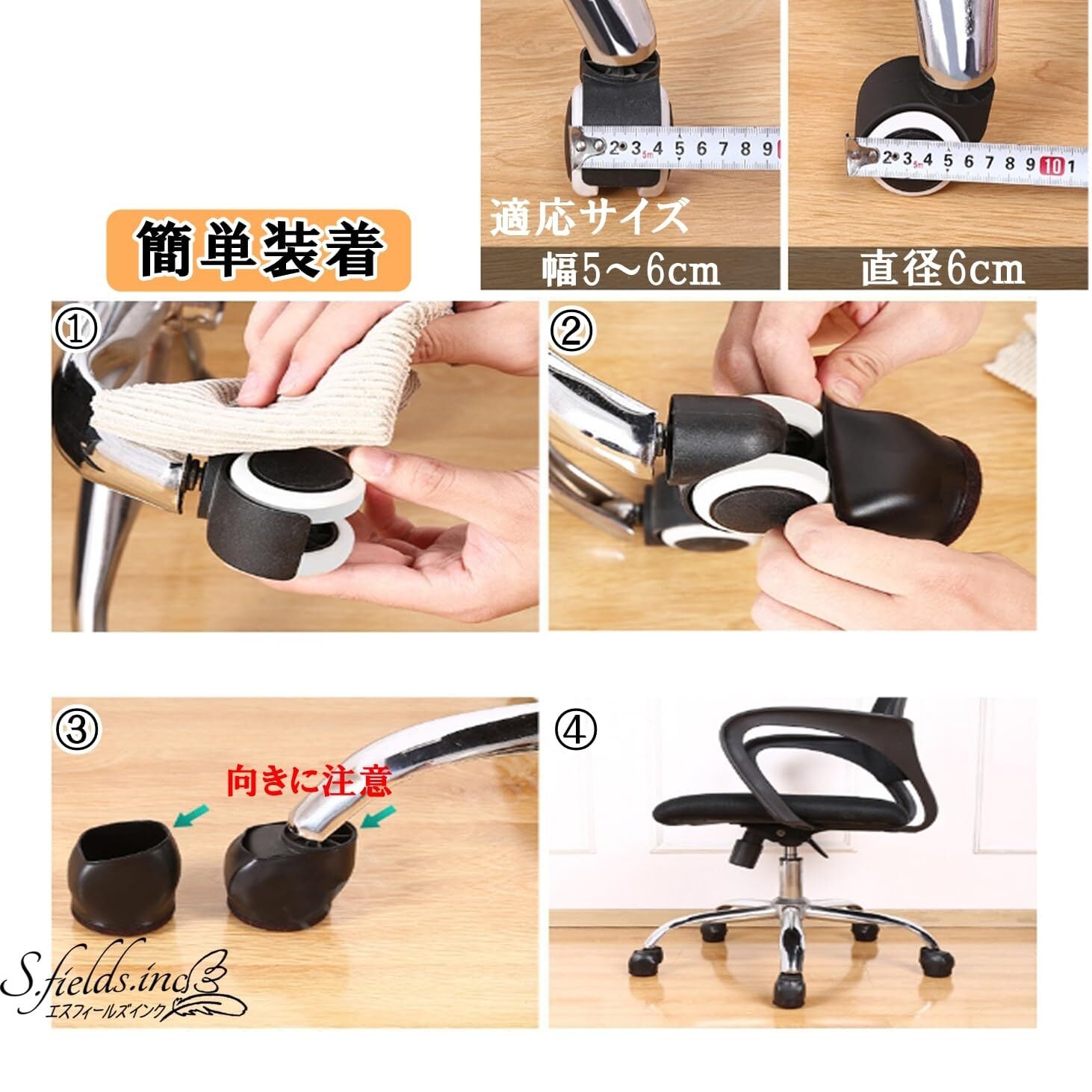 2 3 4 5 6 7 8 9

2 3 4 5 6 7 8 9 10 1

簡単装着

適応サイズ
幅5～6cm

直径6cm

①

②

③

向きに注意

④

S.fields.inc
エスフィールズインク