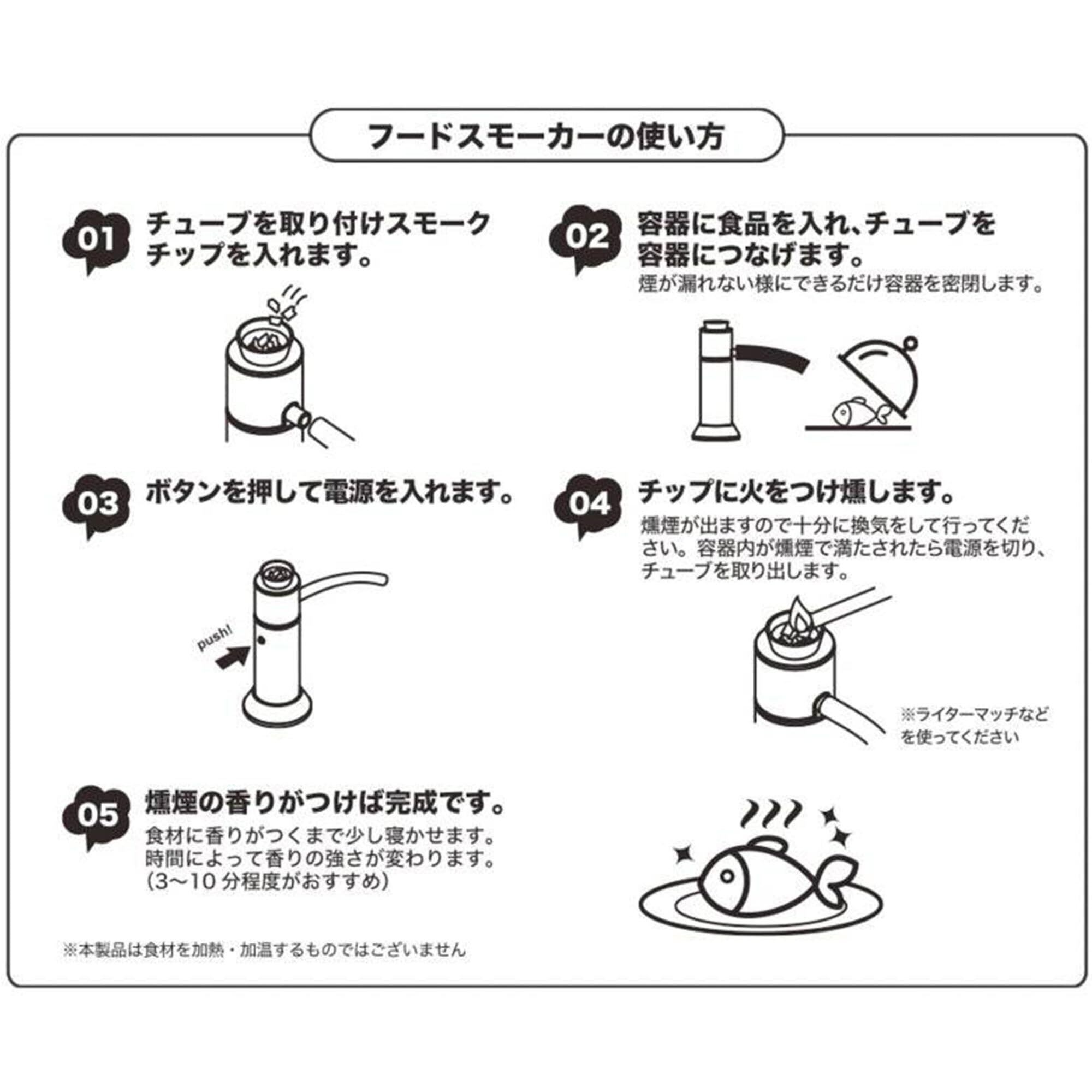 フードスモーカーの使い方

01 チューブを取り付けスモークチップを入れます。

02 容器に食品を入れ、チューブを容器につなげます。
煙が漏れない様にできるだけ容器を密閉します。

03 ボタンを押して電源を入れます。

push!

04 チップに火をつけ燻します。
燻煙が出ますので十分に換気をして行ってください。容器内が燻煙で満たされたら電源を切り、チューブを取り出します。

※ライターマッチなどを使ってください

05 燻煙の香りがつけば完成です。
食材に香りがつくまで少し寝かせます。
時間によって香りの強さが変わります。
(3〜10 分程度がおすすめ)

※本製品は食材を加熱・加温するものではございません