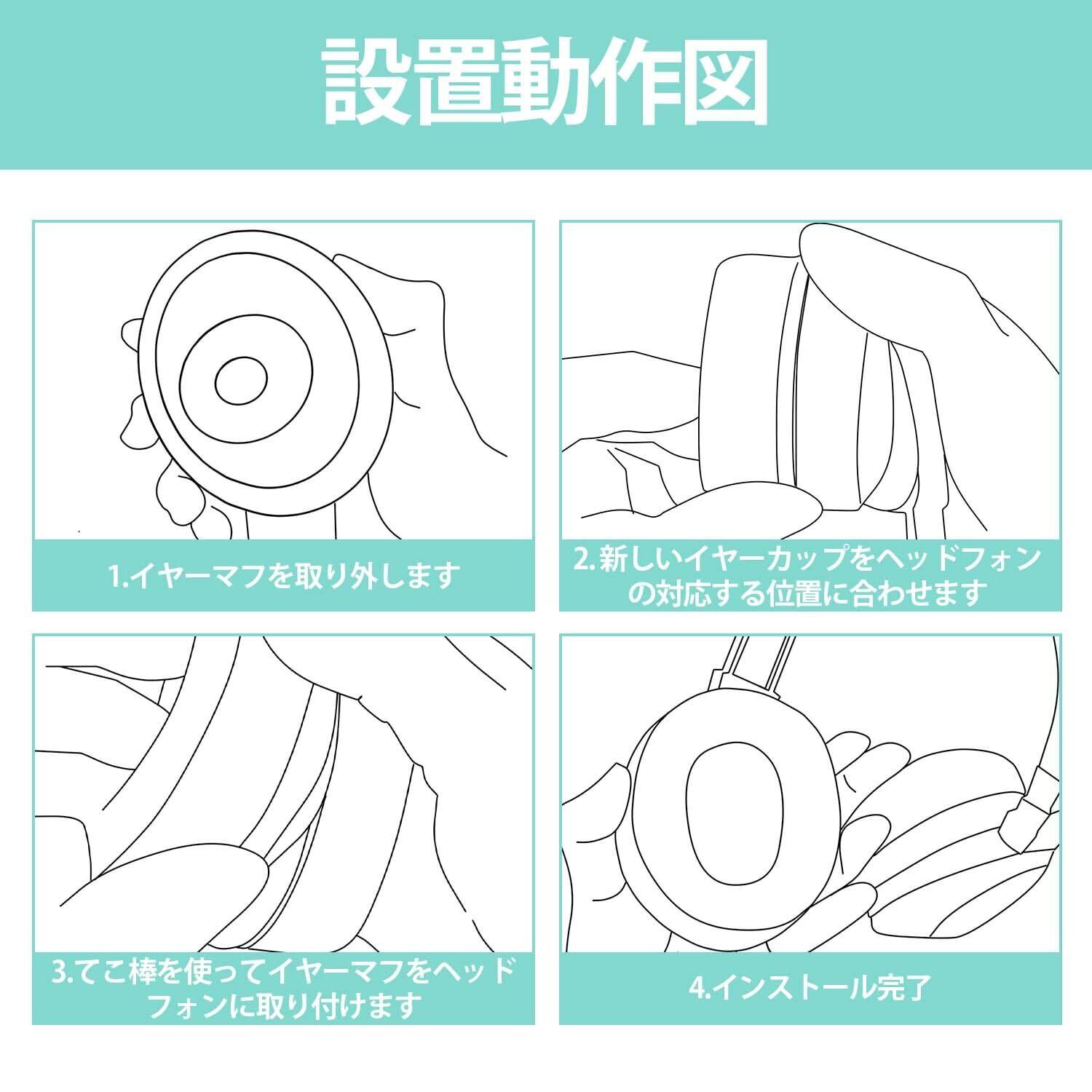 設置動作図

1.イヤーマフを取り外します

2.新しいイヤーカップをヘッドフォンの対応する位置に合わせます

3.てこ棒を使ってイヤーマフをヘッドフォンに取り付けます

4.インストール完了