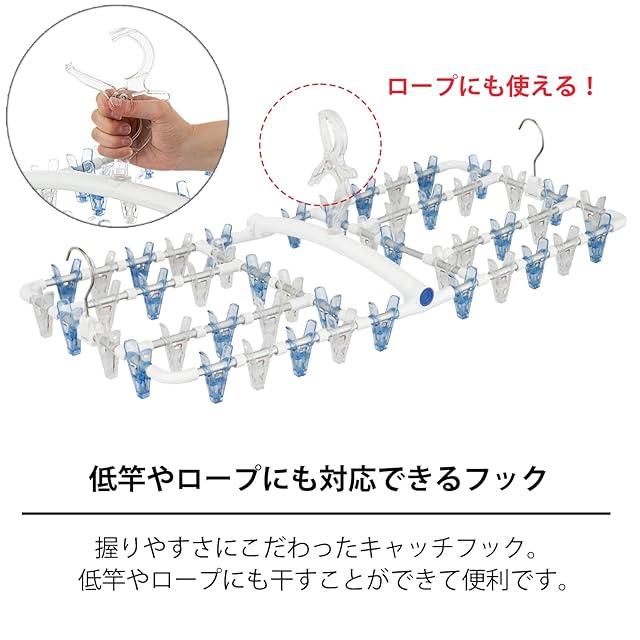 ロープにも使える！

低竿やロープにも対応できるフック

握りやすさにこだわったキャッチフック。
低竿やロープにも干すことができて便利です。