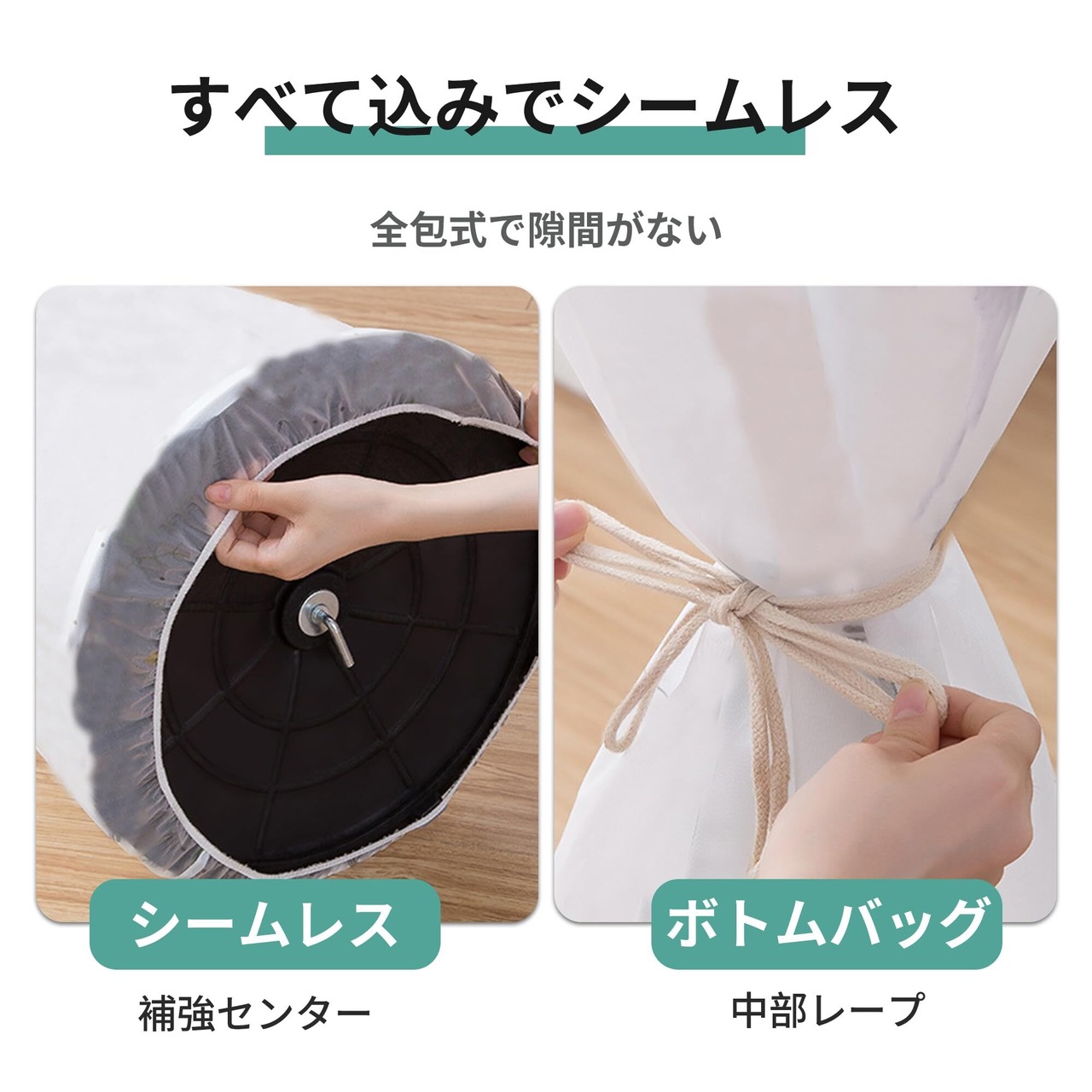 すべて込みでシームレス

全包式で隙間がない

シームレス

補強センター

ボトムバッグ

中部レープ