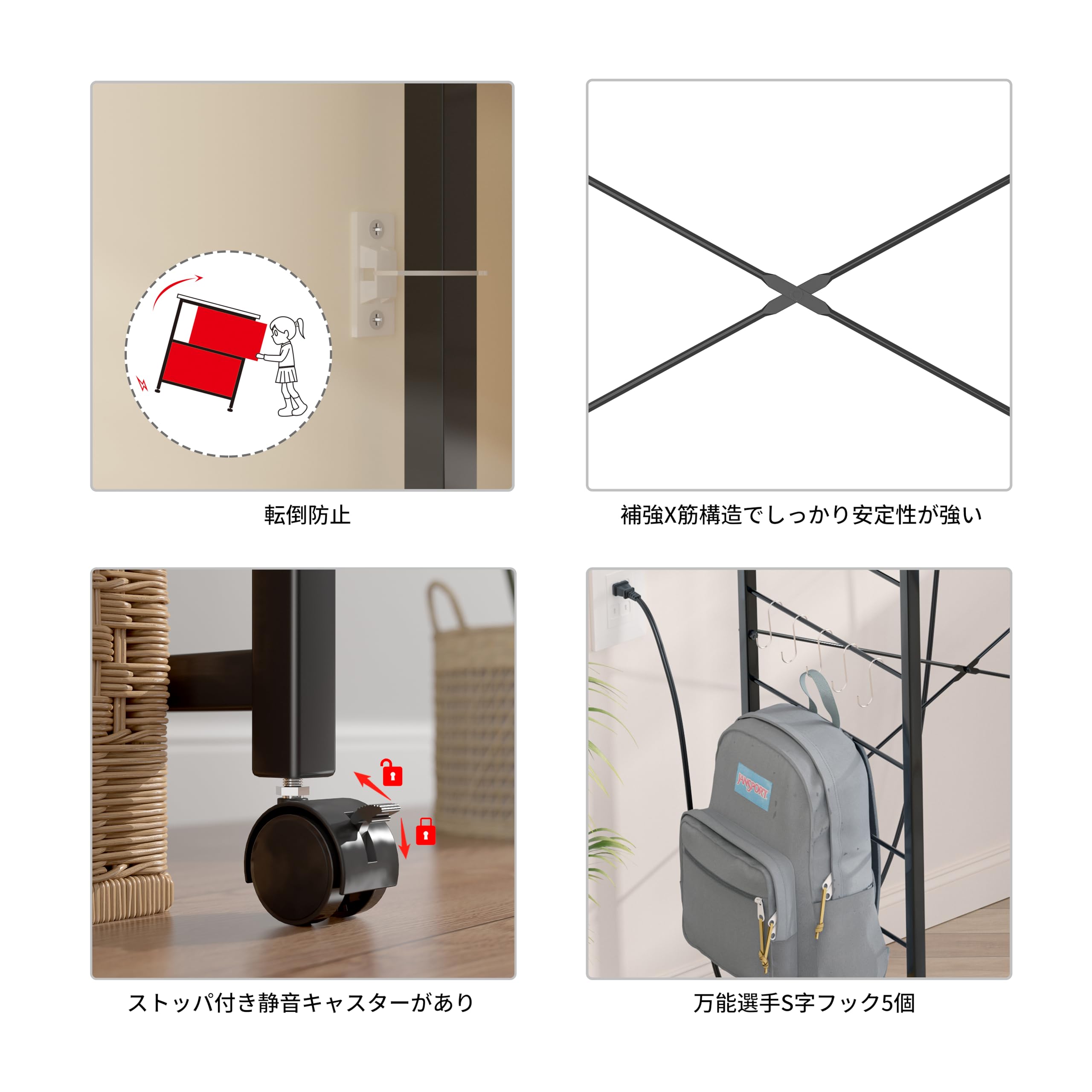 転倒防止

補強X筋構造でしっかり安定性が強い

ストッパ付き静音キャスターがあり

JANSPORT

万能選手S字フック5個