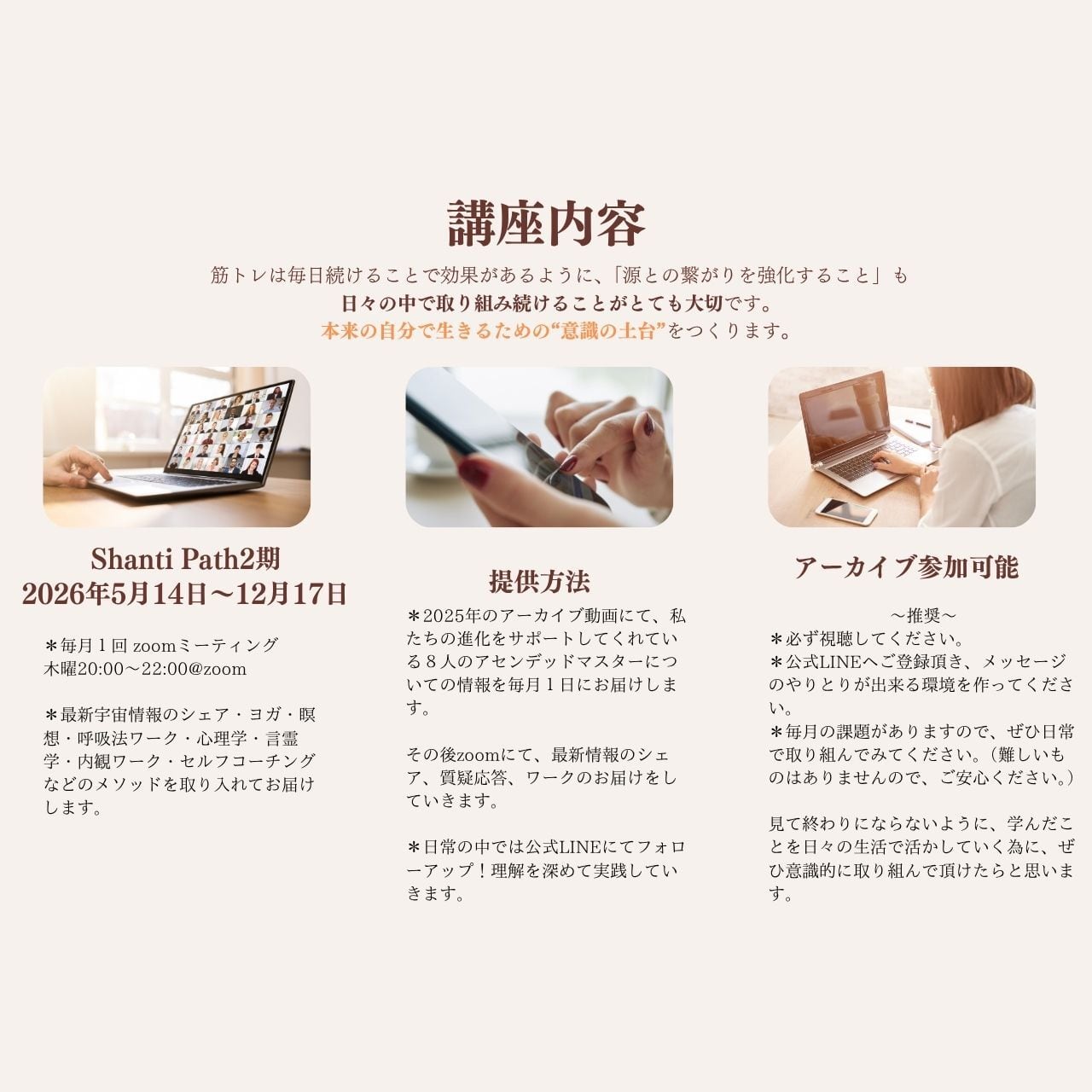 講座内容

筋トレは毎日続けることで効果があるように、「源との繋がりを強化すること」も
日々の中で取り組み続けることがとても大切です。
本来の自分で生きるための“意識の土台”をつくります。

Shanti Path2期
2026年5月14日〜12月17日

＊毎月１回 zoomミーティング
木曜20:00〜22:00@zoom

＊最新宇宙情報のシェア・ヨガ・瞑想・呼吸法ワーク・心理学・言霊学・内観ワーク・セルフコーチングなどのメソッドを取り入れてお届けします。

提供方法

＊2025年のアーカイブ動画にて、私たちの進化をサポートしてくれている８人のアセンデッドマスターについての情報を毎月１日にお届けします。

その後zoomにて、最新情報のシェア、質疑応答、ワークのお届けをしていきます。

＊日常の中では公式LINEにてフォローアップ！理解を深めて実践していきます。

アーカイブ参加可能

〜推奨〜
＊必ず視聴してください。
＊公式LINEへご登録頂き、メッセージのやりとりが出来る環境を作ってください。
＊毎月の課題がありますので、ぜひ日常で取り組んでみてください。（難しいものはありませんので、ご安心ください。）

見て終わりにならないように、学んだことを日々の生活で活かしていく為に、ぜひ意識的に取り組んで頂けたらと思います。