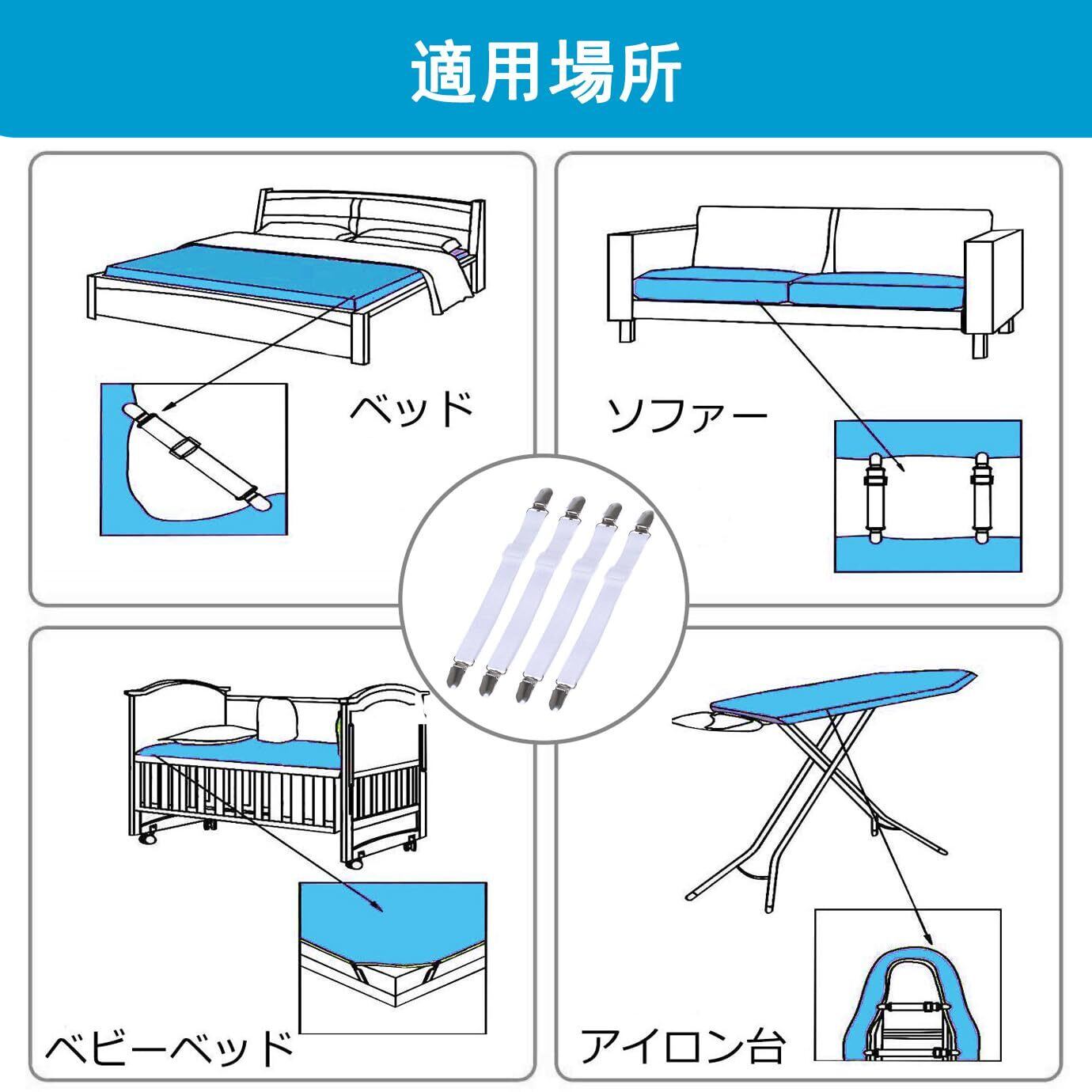 適用場所

ベッド

ソファー

ベビーベッド

アイロン台