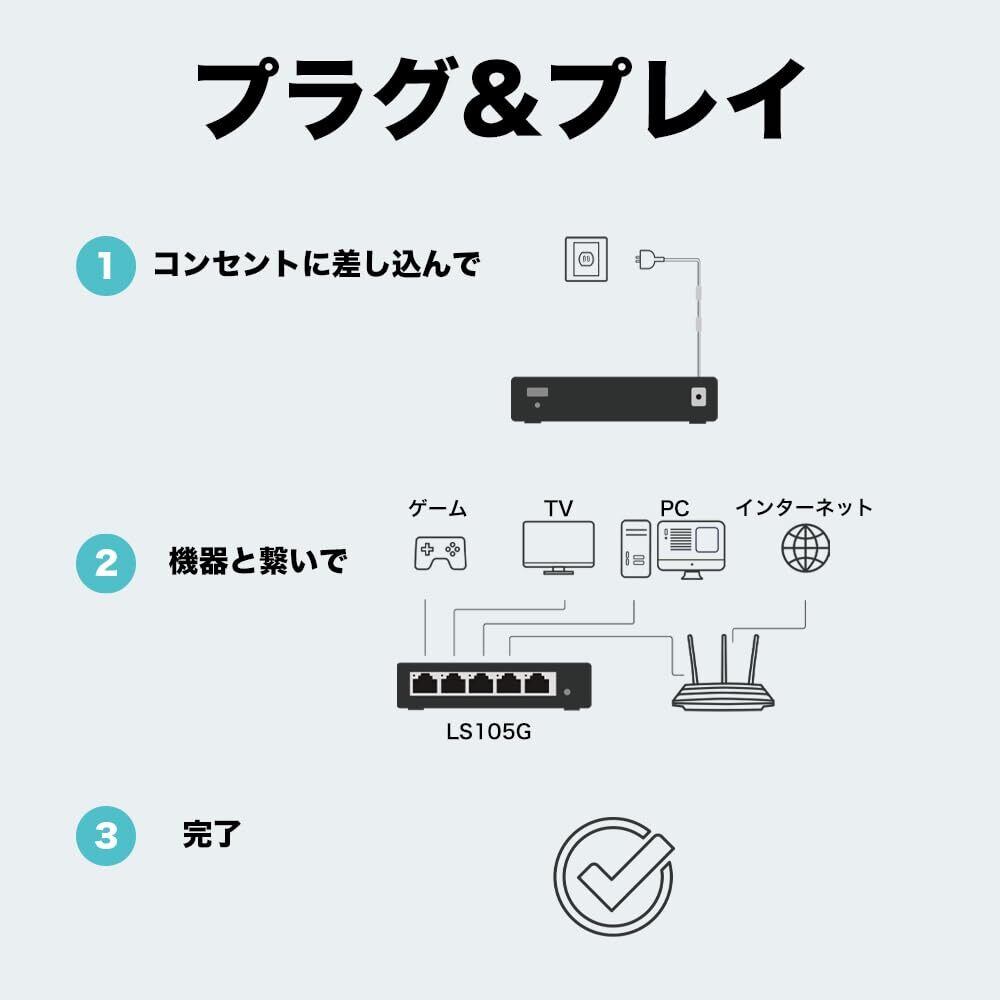 プラグ＆プレイ

1 コンセントに差し込んで

2 機器と繋いで

ゲーム TV PC インターネット

LS105G

3 完了