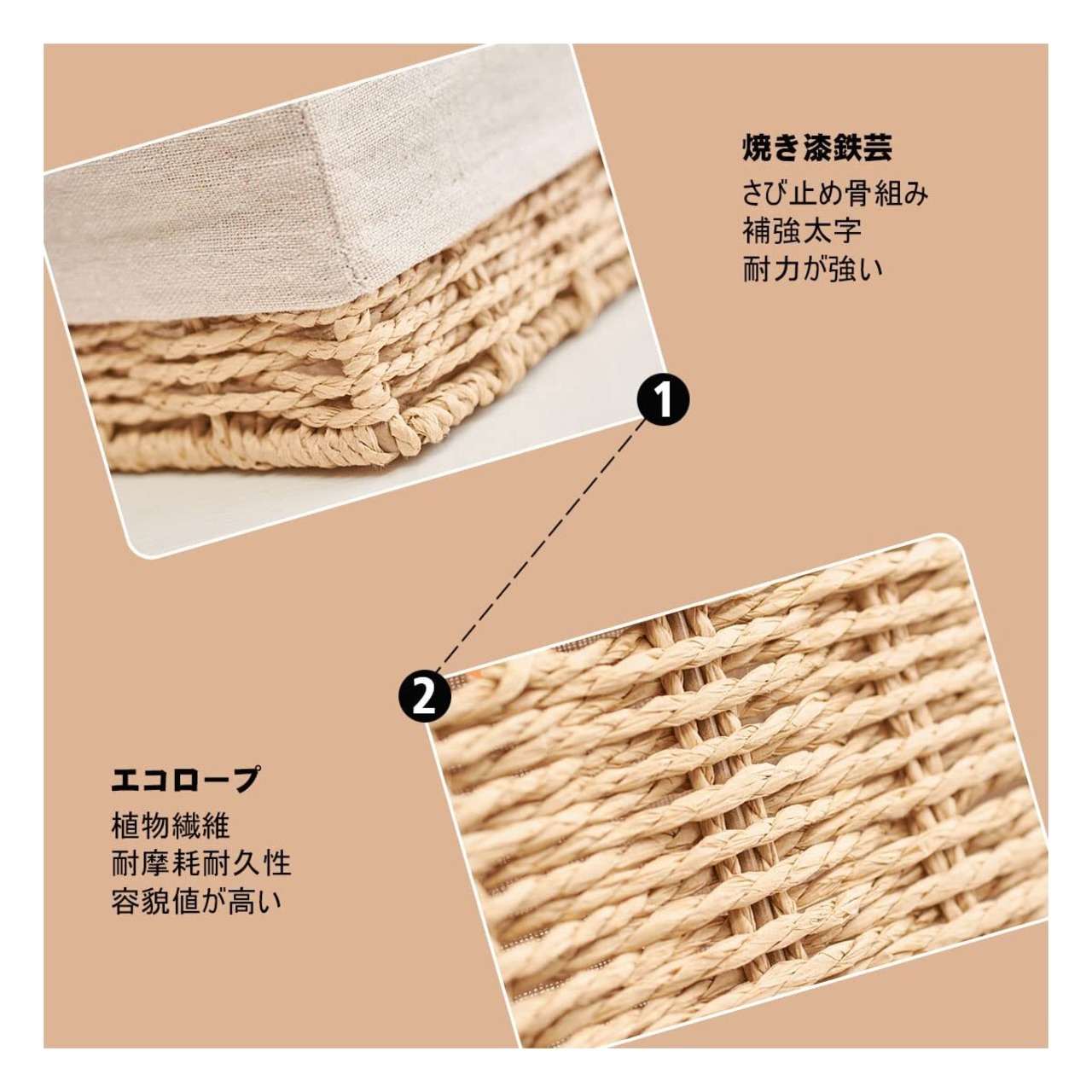 焼き漆鉄芸
さび止め骨組み
補強太字
耐力が強い

1

2

エコロープ
植物繊維
耐摩耗耐久性
容貌値が高い