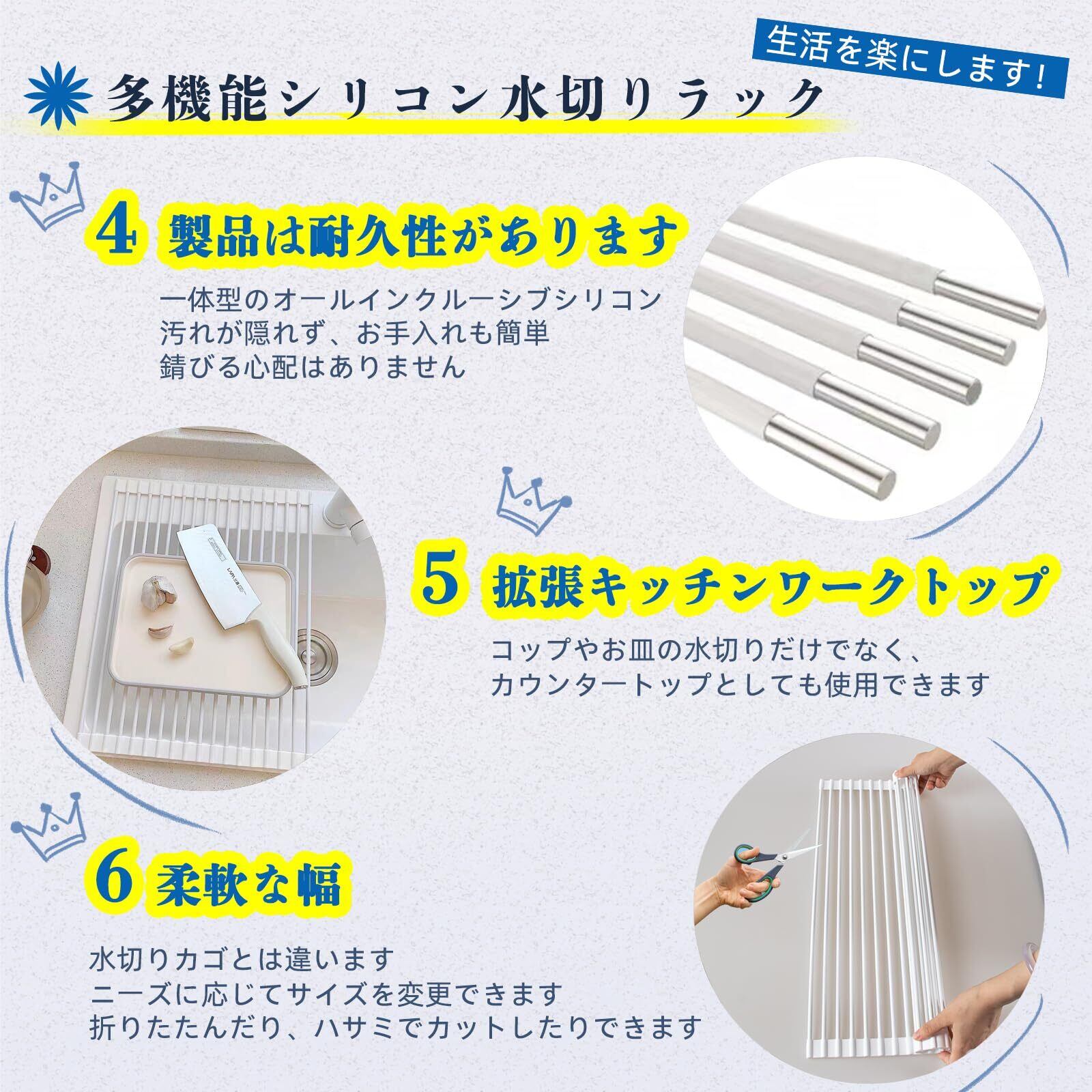 生活を楽にします!

多機能シリコン水切りラック

4 製品は耐久性があります

一体型のオールインクルーシブシリコン
汚れが隠れず、お手入れも簡単
錆びる心配はありません

5 拡張キッチンワークトップ

コップやお皿の水切りだけでなく、
カウンタートップとしても使用できます

6 柔軟な幅

水切りカゴとは違います
ニーズに応じてサイズを変更できます
折りたたんだり、ハサミでカットしたりできます