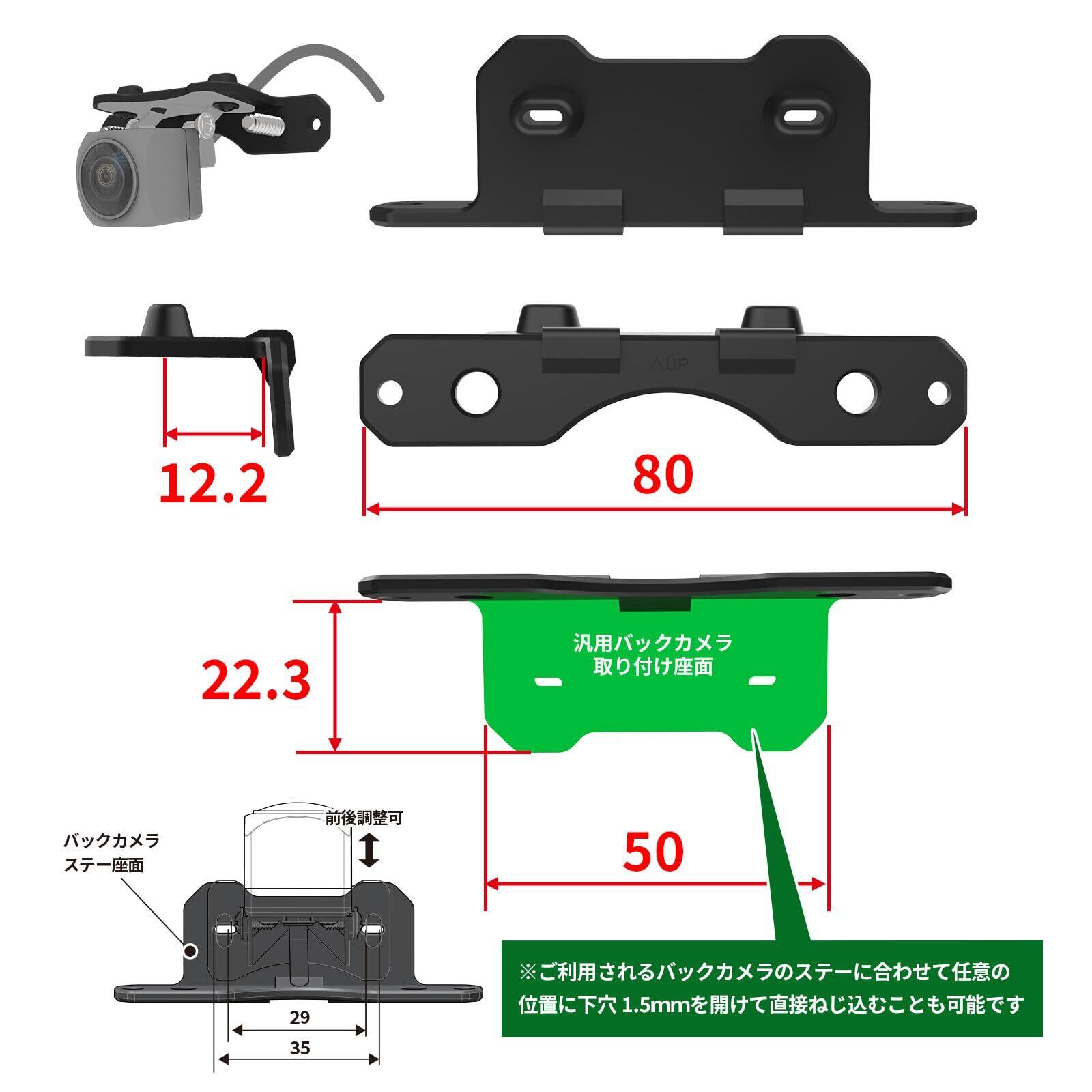 UP

12.2

80

22.3

汎用バックカメラ
取り付け座面

50

前後調整可

バックカメラ
ステー座面

29

35

※ご利用されるバックカメラのステーに合わせて任意の位置に下穴 1.5mmを開けて直接ねじ込むことも可能です