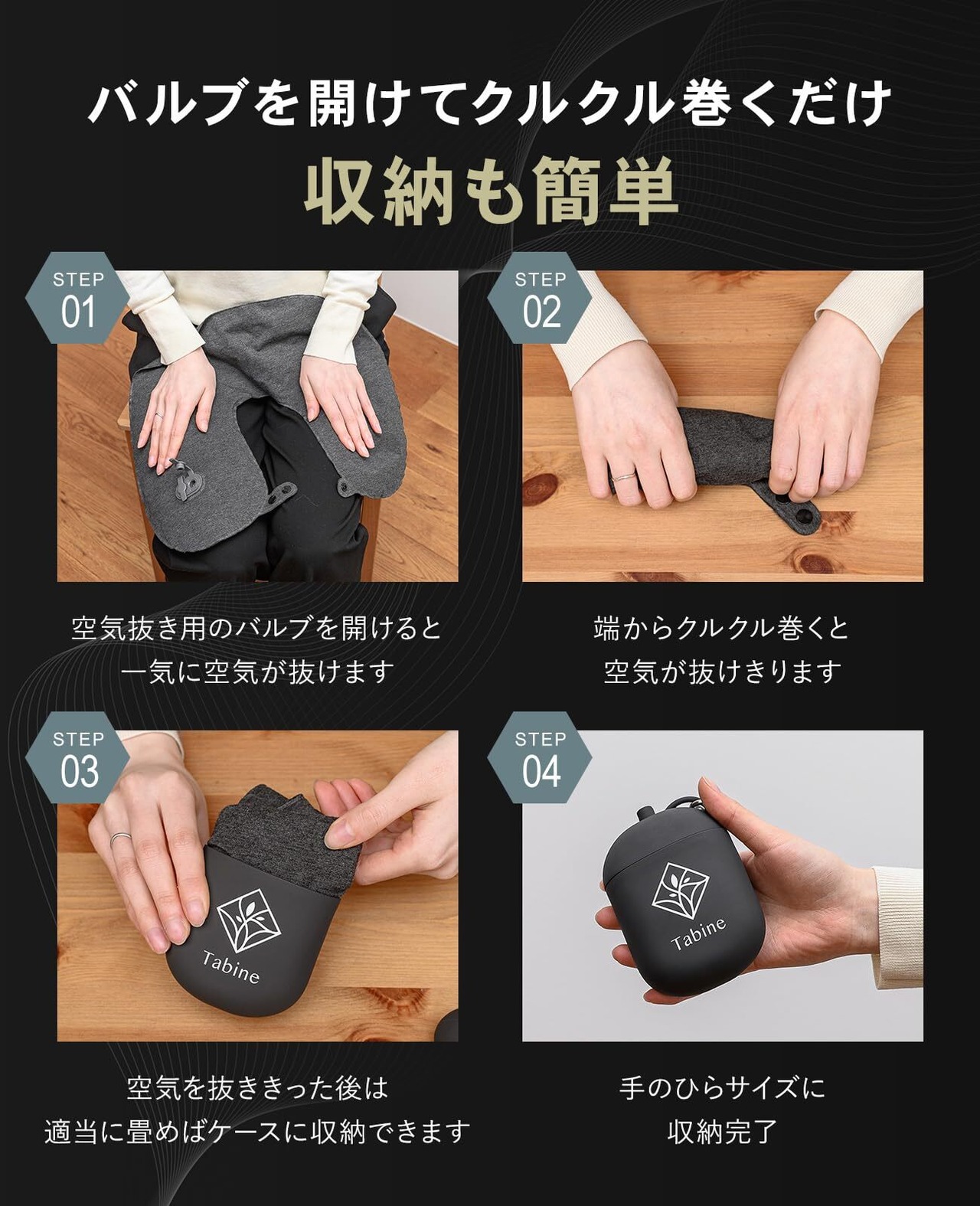 バルブを開けてクルクル巻くだけ

収納も簡単

STEP 01

空気抜き用のバルブを開けると
一気に空気が抜けます

STEP 02

端からクルクル巻くと
空気が抜けきります

STEP 03

Tabine

空気を抜ききった後は
適当に畳めばケースに収納できます

STEP 04

Tabine

手のひらサイズに
収納完了