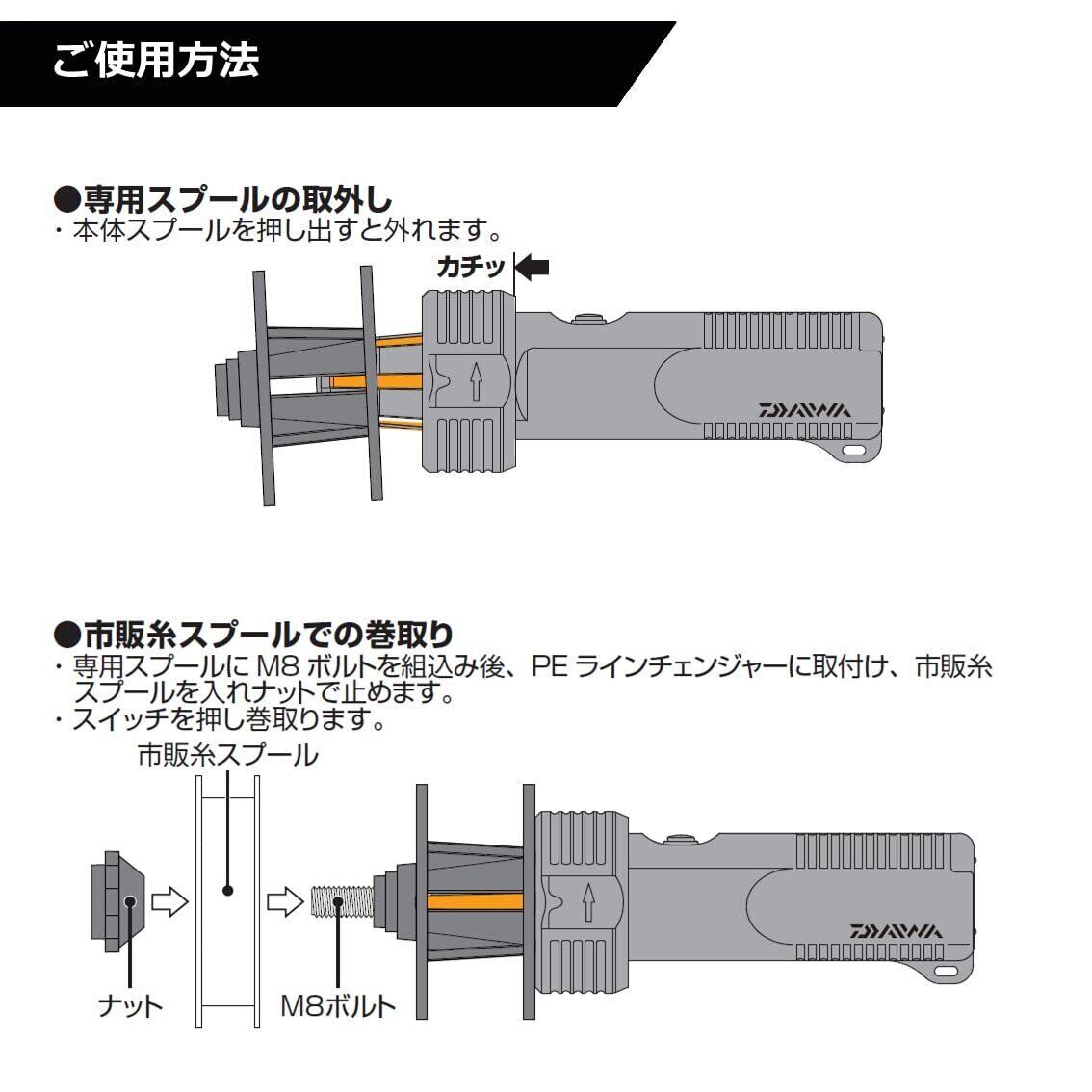 ご使用方法

●専用スプールの取外し
・本体スプールを押し出すと外れます。

カチッ

DAIWA

●市販糸スプールでの巻取り
・専用スプールに M8 ボルトを組込み後、PE ラインチェンジャーに取付け、市販糸スプールを入れナットで止めます。
・スイッチを押し巻取ります。

市販糸スプール

ナット

M8ボルト

DAIWA