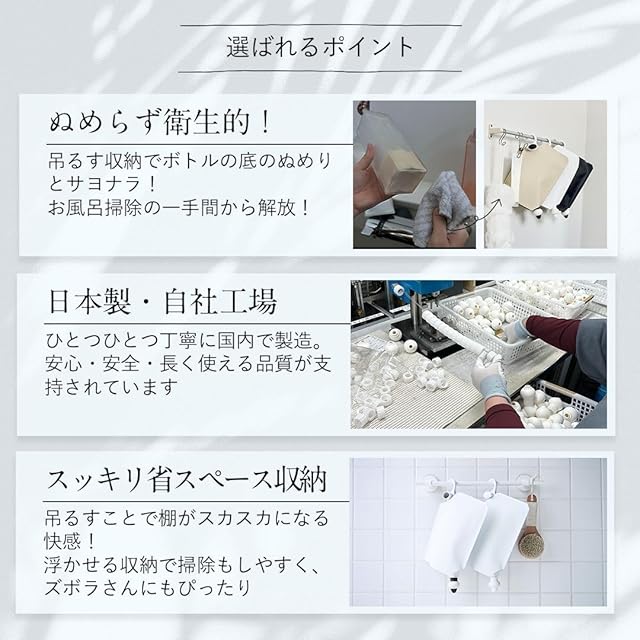 選ばれるポイント

ぬめらず衛生的！

吊るす収納でボトルの底のぬめりとサヨナラ！
お風呂掃除の一手間から解放！

日本製・自社工場

ひとつひとつ丁寧に国内で製造。
安心・安全・長く使える品質が支持されています

スッキリ省スペース収納

吊るすことで棚がスカスカになる快感！
浮かせる収納で掃除もしやすく、ズボラさんにもぴったり