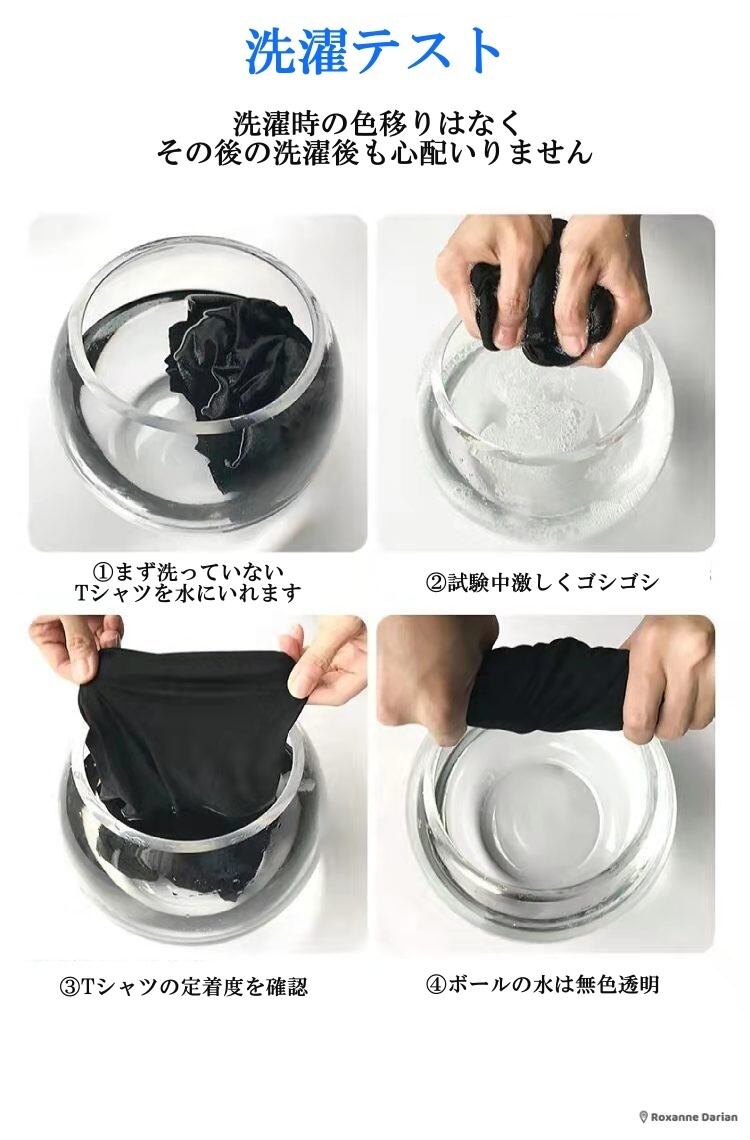 洗濯テスト

洗濯時の色移りはなく
その後の洗濯後も心配いりません

①まず洗っていない
Tシャツを水にいれます

②試験中激しくゴシゴシ

③Tシャツの定着度を確認

④ボールの水は無色透明

Roxanne Darian