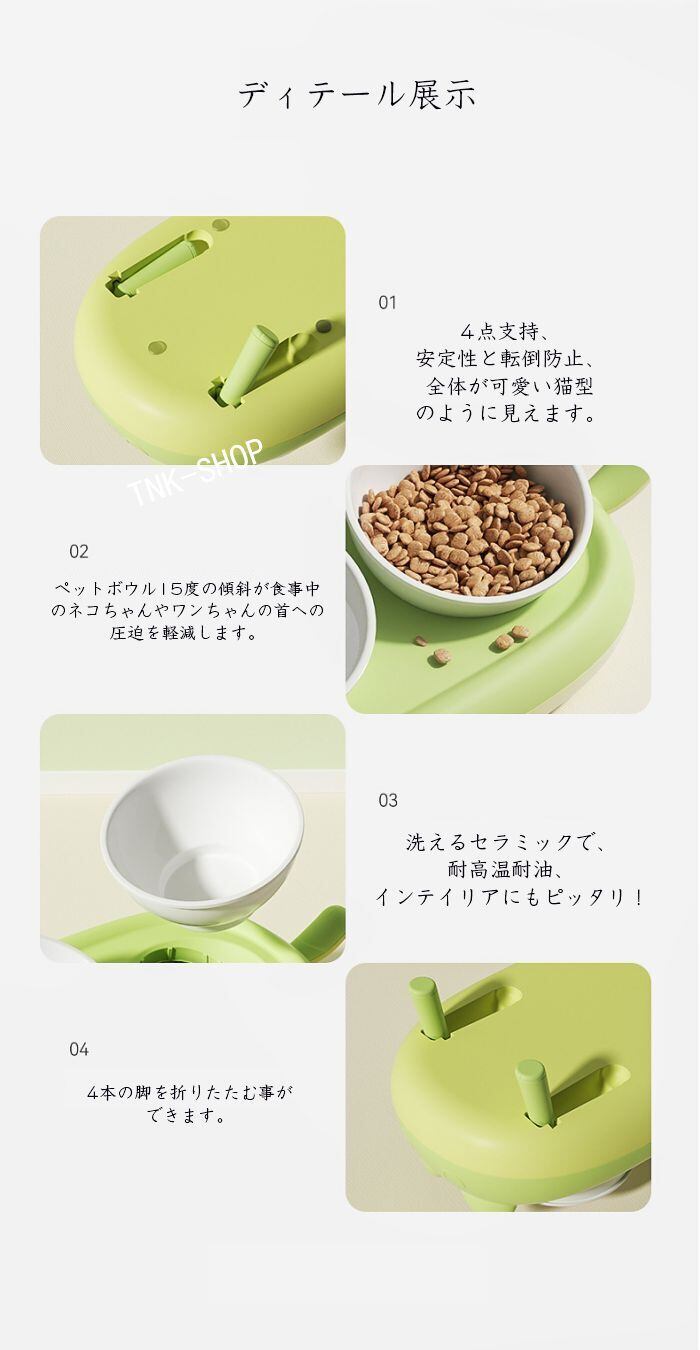 ディテール展示

01

４点支持、
安定性と転倒防止、
全体が可愛い猫型
のように見えます。

TNK-SHOP

02

ペットボウル15度の傾斜が食事中のネコちゃんやワンちゃんの首への圧迫を軽減します。

03

洗えるセラミックで、
耐高温耐油、
インテイリアにもピッタリ！

04

4本の脚を折りたたむ事ができます。