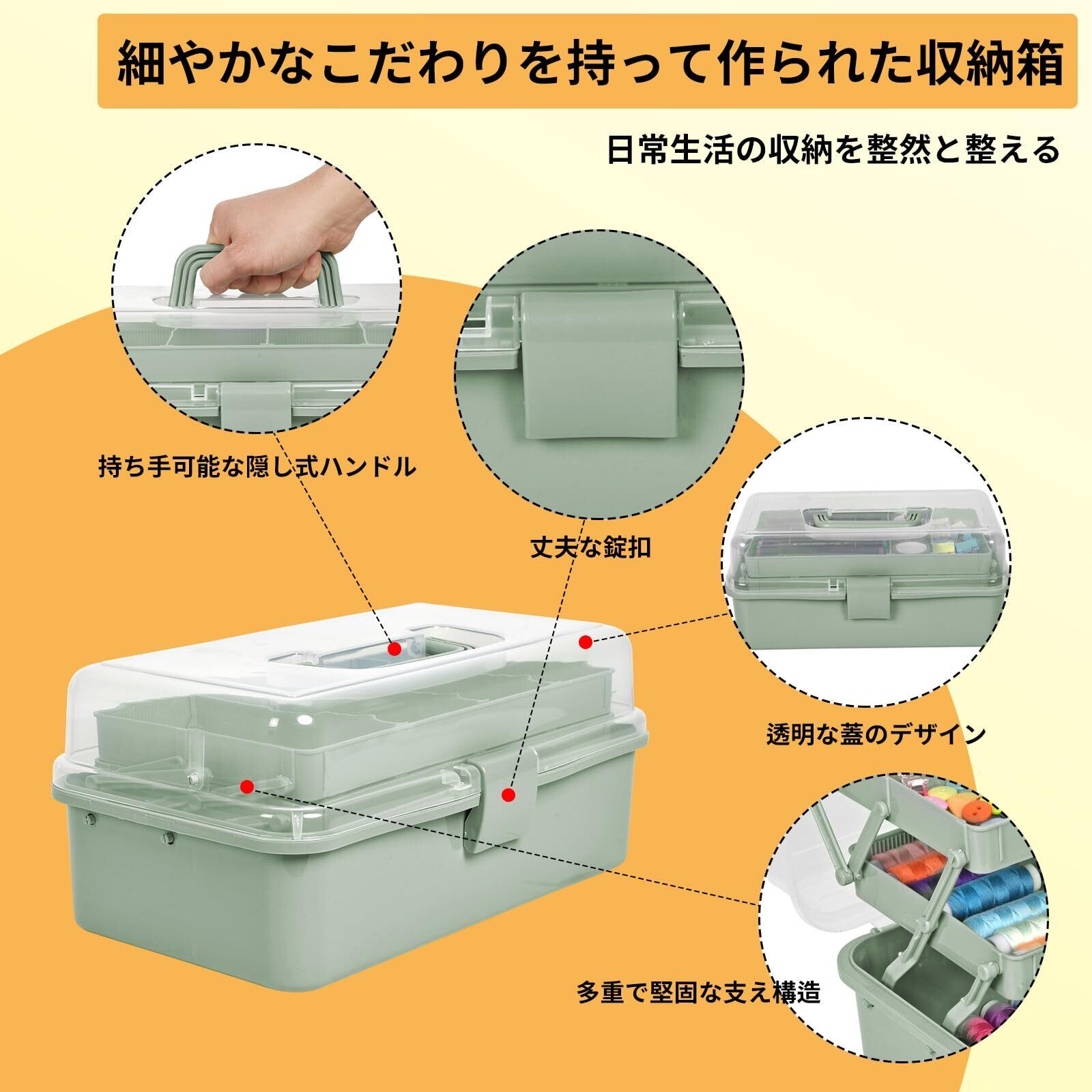 細やかなこだわりを持って作られた収納箱

日常生活の収納を整然と整える

持ち手可能な隠し式ハンドル

丈夫な錠扣

透明な蓋のデザイン

多重で堅固な支え構造