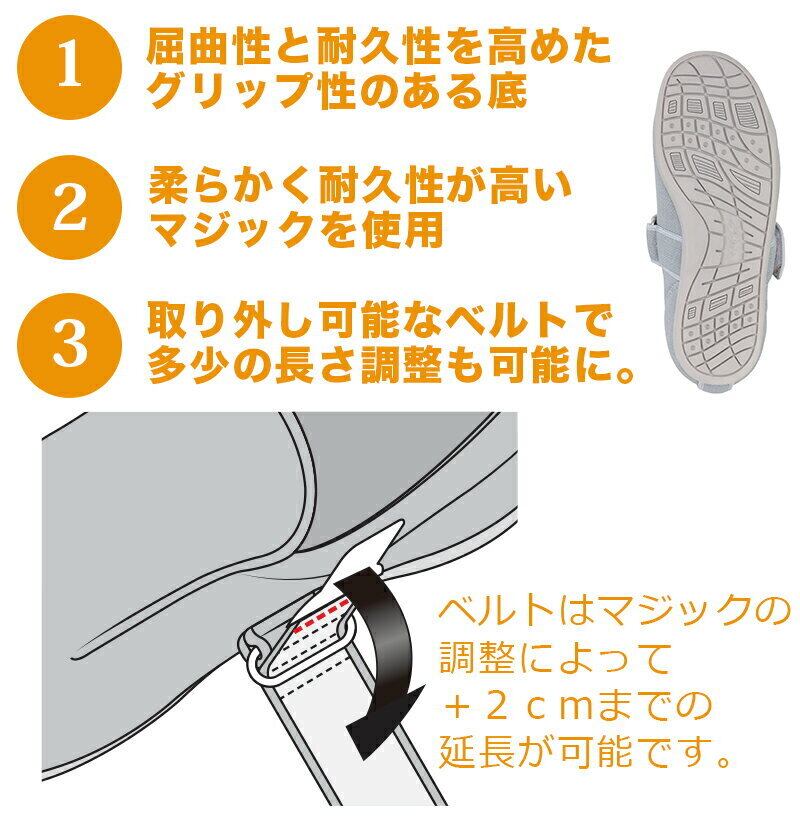 1 屈曲性と耐久性を高めたグリップ性のある底

2 柔らかく耐久性が高いマジックを使用

3 取り外し可能なベルトで多少の長さ調整も可能に。

ベルトはマジックの調整によって＋２ｃｍまでの延長が可能です。