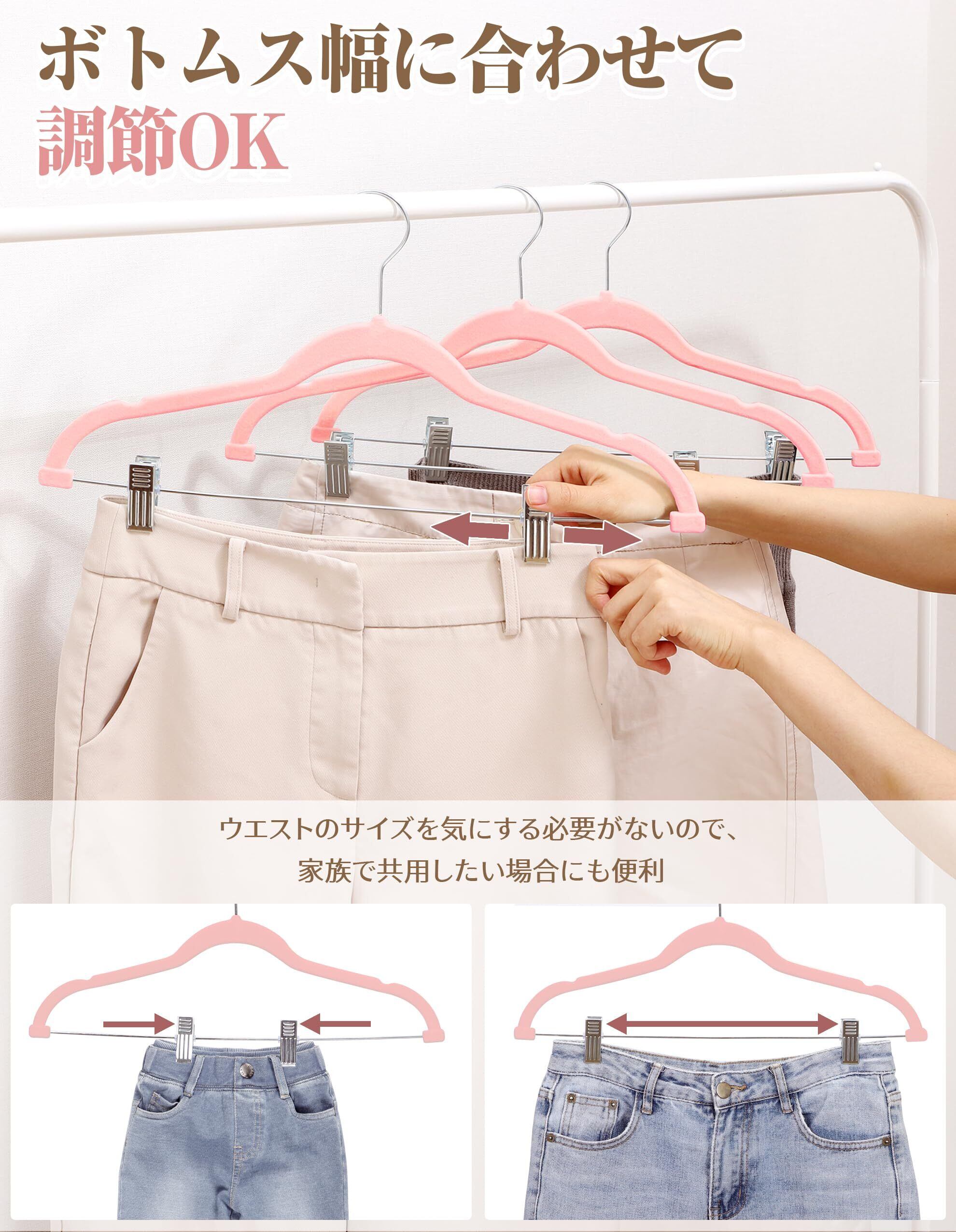 ボトムス幅に合わせて
調節OK

ウエストのサイズを気にする必要がないので、
家族で共用したい場合にも便利