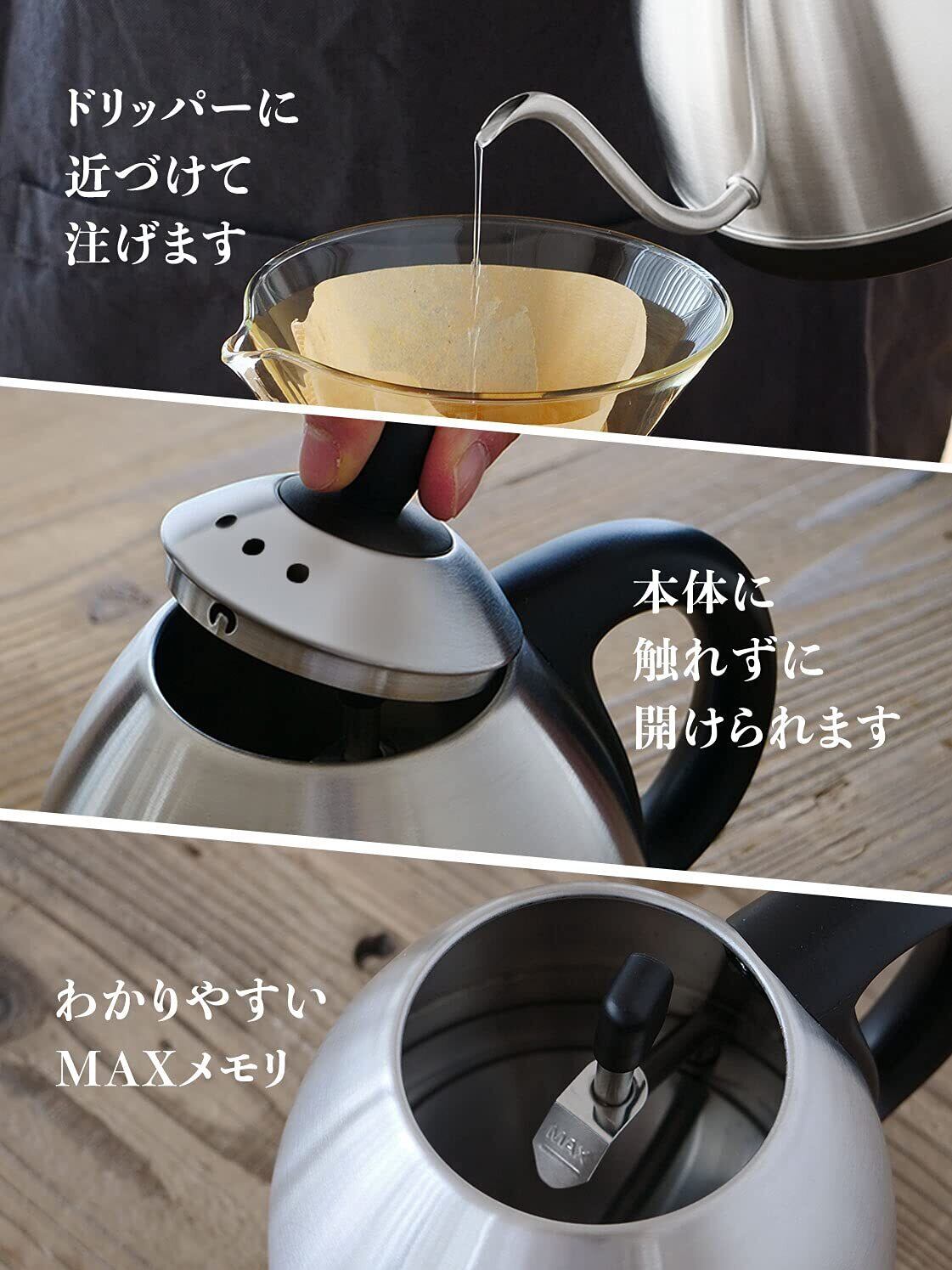 ドリッパーに
近づけて
注げます

本体に
触れずに
開けられます

わかりやすい
MAXメモリ

MAX