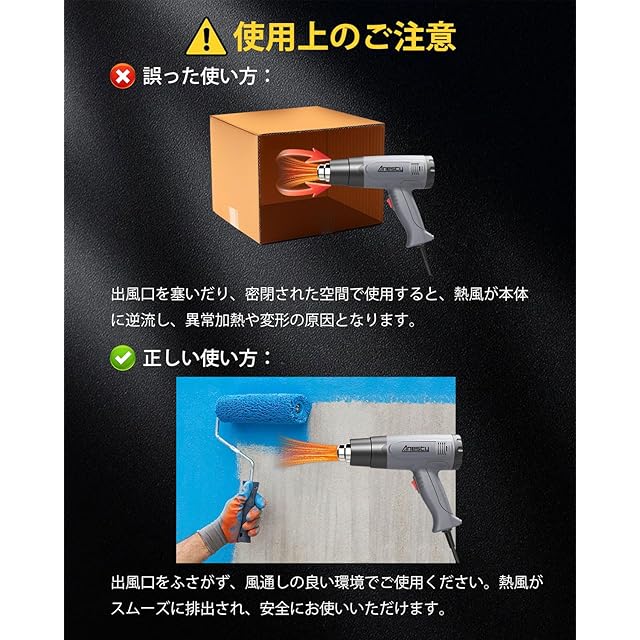 使用上のご注意

誤った使い方：

Anescu

出風口を塞いだり、密閉された空間で使用すると、熱風が本体に逆流し、異常加熱や変形の原因となります。

正しい使い方：

Anescu

出風口をふさがず、風通しの良い環境でご使用ください。熱風がスムーズに排出され、安全にお使いいただけます。