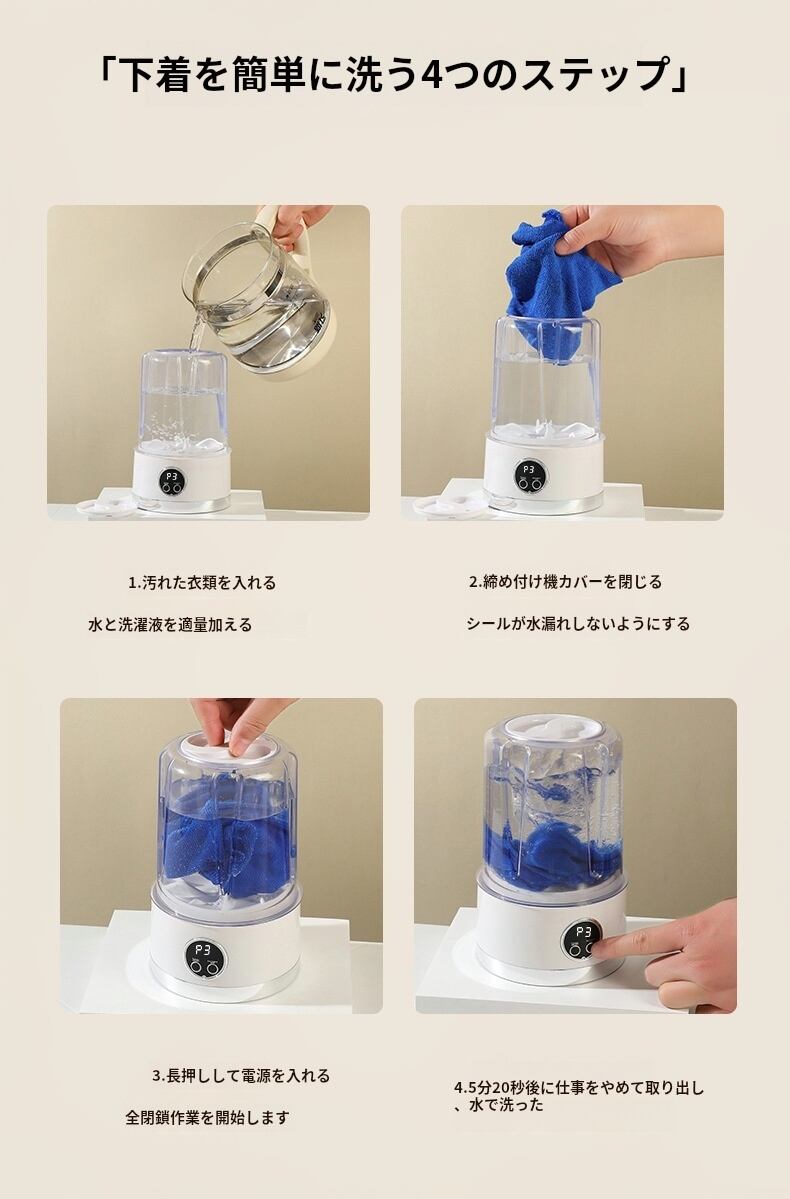 「下着を簡単に洗う4つのステップ」

P3

P3

1.汚れた衣類を入れる

水と洗濯液を適量加える

2.締め付け機カバーを閉じる

シールが水漏れしないようにする

P3

P3

3.長押しして電源を入れる

全閉鎖作業を開始します

4.5分20秒後に仕事をやめて取り出し、水で洗った