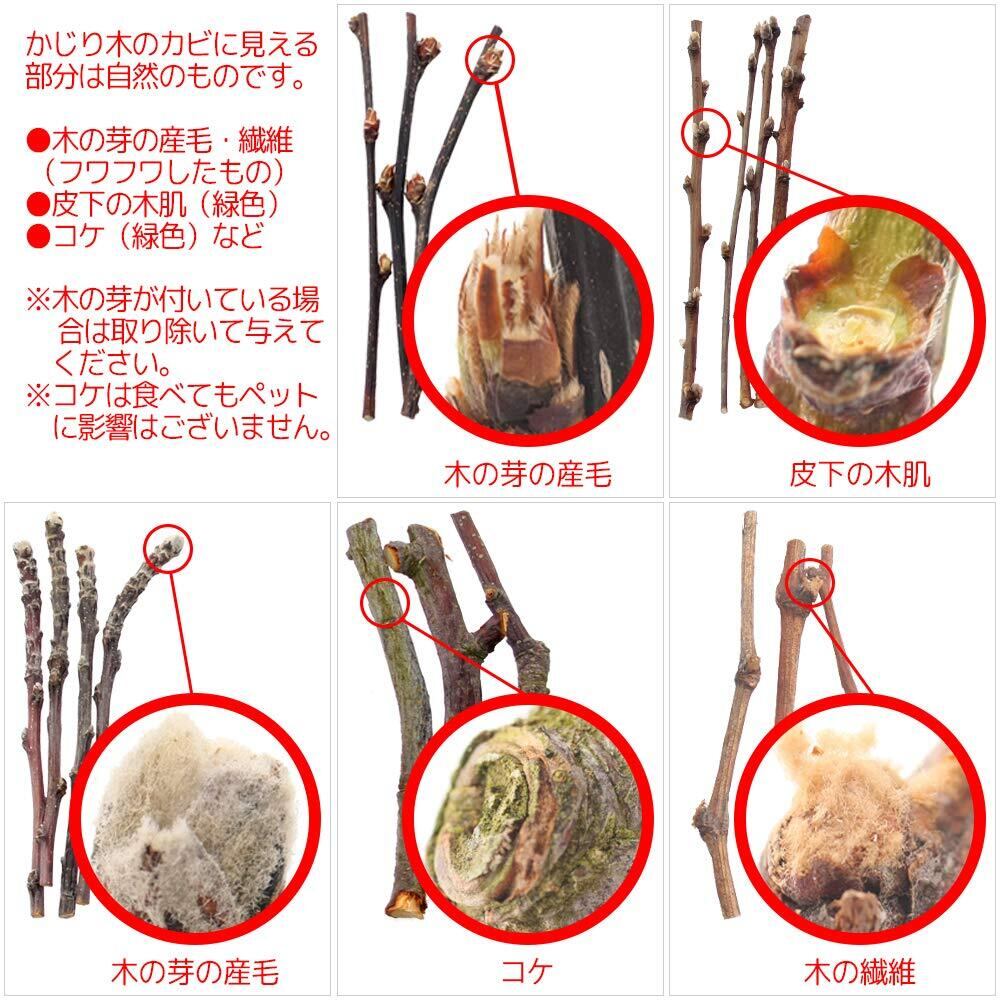 かじり木のカビに見える部分は自然のものです。

●木の芽の産毛・繊維（フワフワしたもの）
●皮下の木肌（緑色）
●コケ（緑色）など

※木の芽が付いている場合は取り除いて与えてください。
※コケは食べてもペットに影響はございません。

木の芽の産毛

皮下の木肌

木の芽の産毛

コケ

木の繊維