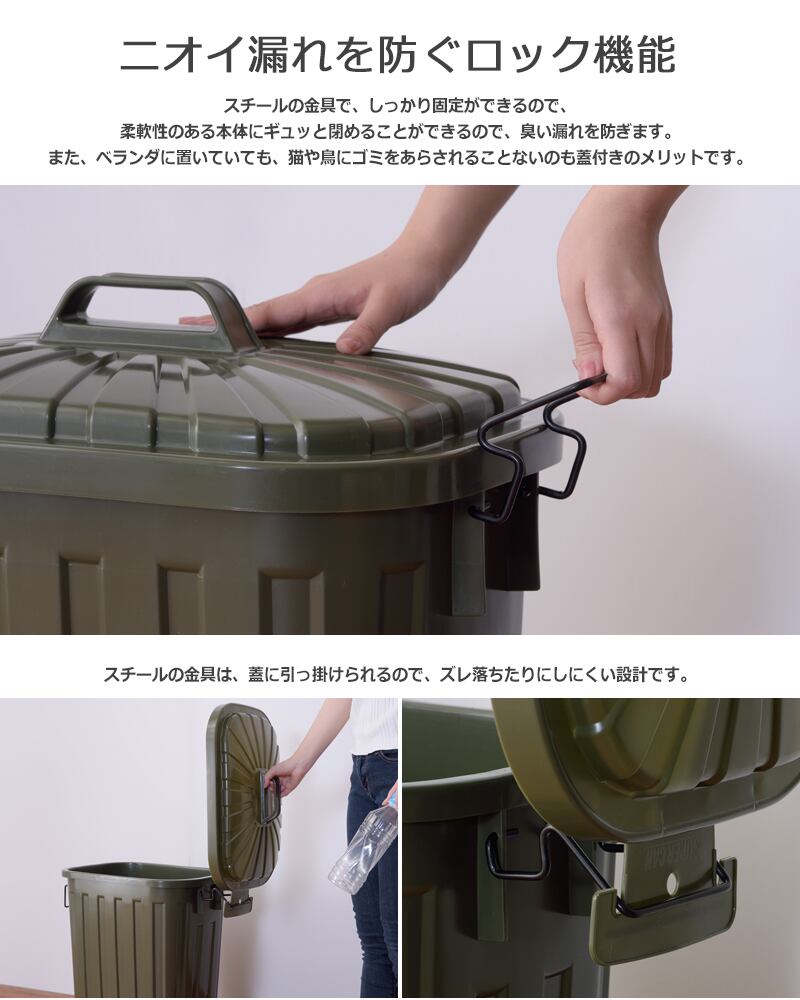 ニオイ漏れを防ぐロック機能

スチールの金具で、しっかり固定ができるので、
柔軟性のある本体にギュッと閉めることができるので、臭い漏れを防ぎます。
また、ベランダに置いていても、猫や鳥にゴミをあらされることないのも蓋付きのメリットです。

スチールの金具は、蓋に引っ掛けられるので、ズレ落ちたりにしにくい設計です。