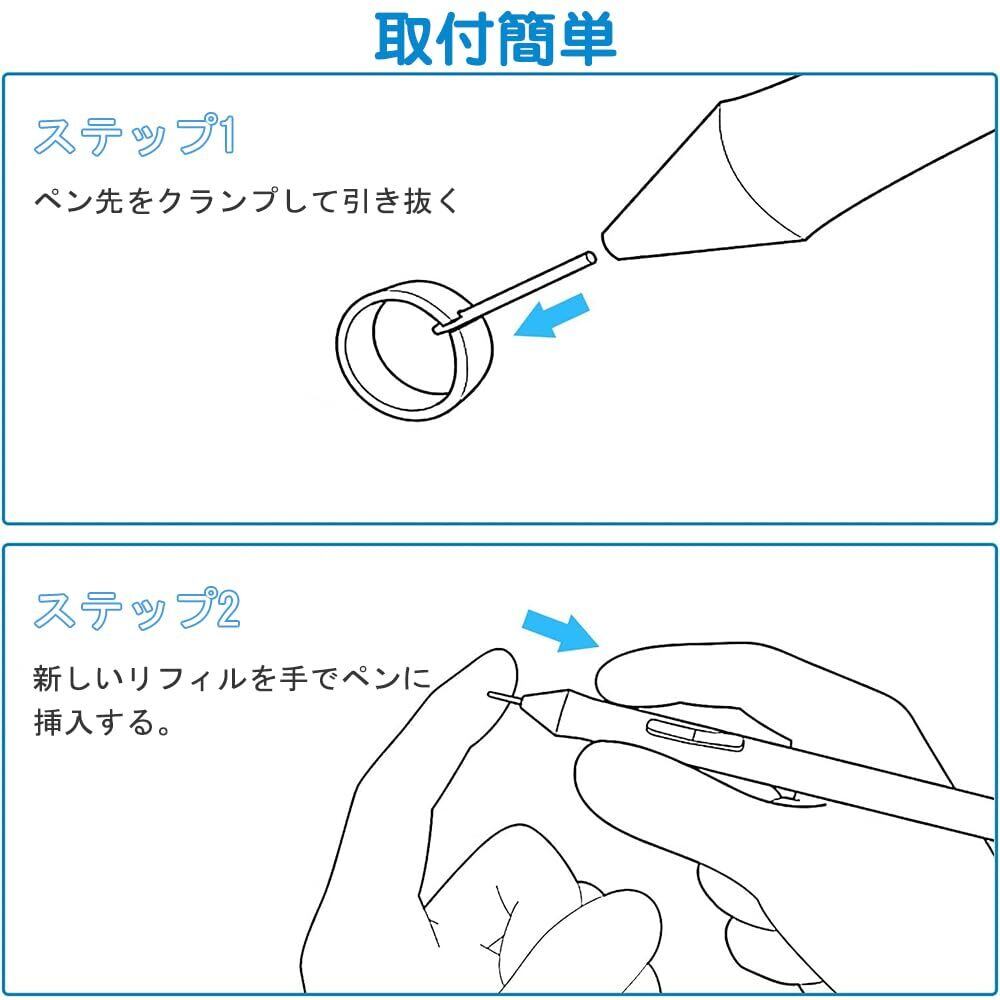 取付簡単

ステップ1

ペン先をクランプして引き抜く

ステップ2

新しいリフィルを手でペンに挿入する。