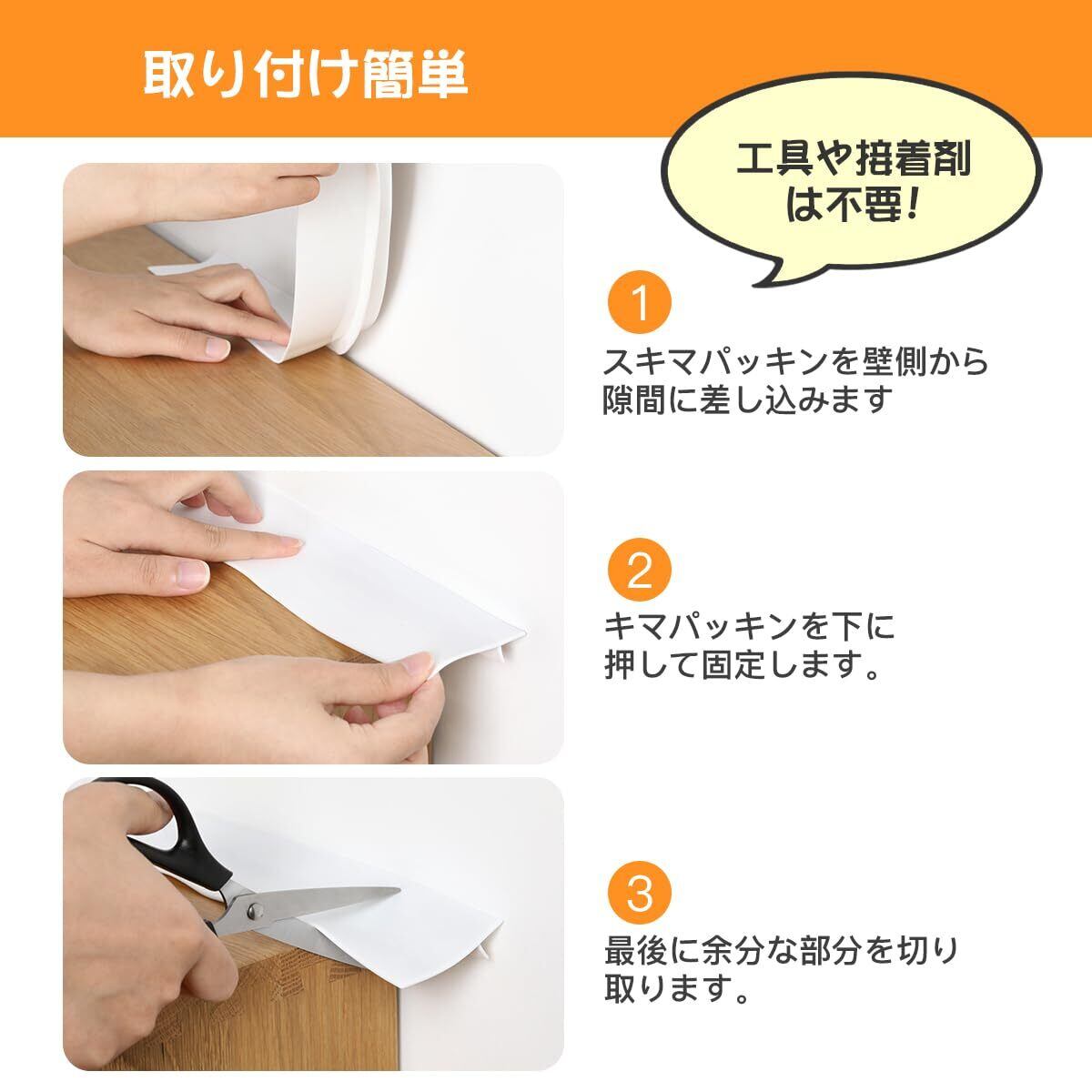 取り付け簡単

工具や接着剤は不要!

1

スキマパッキンを壁側から隙間に差し込みます

2

キマパッキンを下に押して固定します。

3

最後に余分な部分を切り取ります。