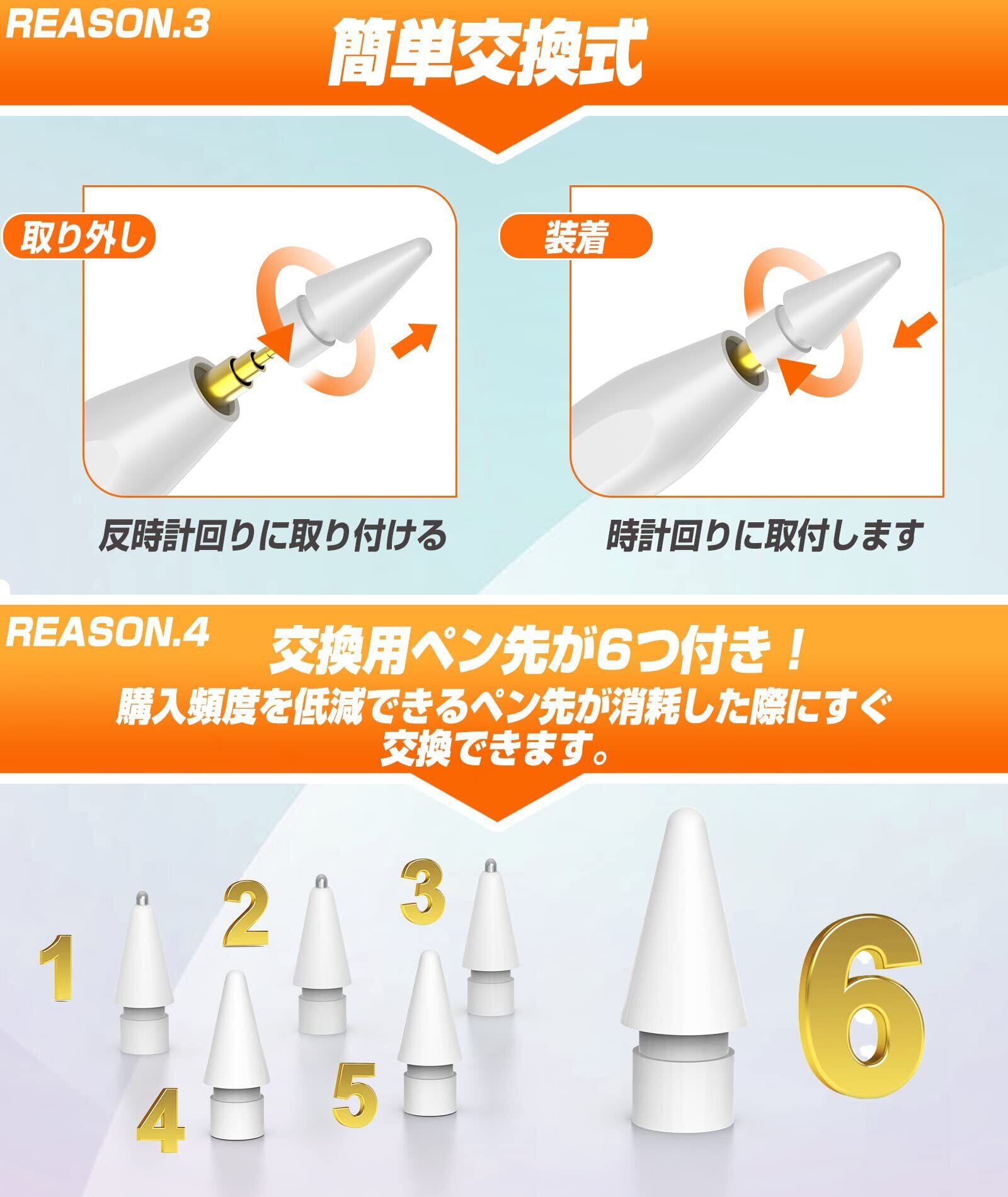 REASON.3
簡単交換式

取り外し

反時計回りに取り付ける

装着

時計回りに取付します

REASON.4
交換用ペン先が6つ付き！
購入頻度を低減できるペン先が消耗した際にすぐ交換できます。

1
2
3
4
5
6