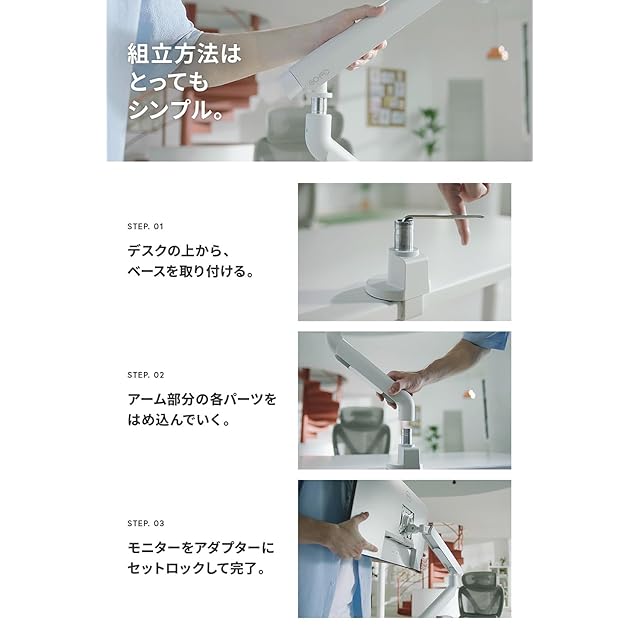 組立方法は
とっても
シンプル。

STEP. 01

デスクの上から、
ベースを取り付ける。

STEP. 02

アーム部分の各パーツを
はめ込んでいく。

STEP. 03

モニターをアダプターに
セットロックして完了。