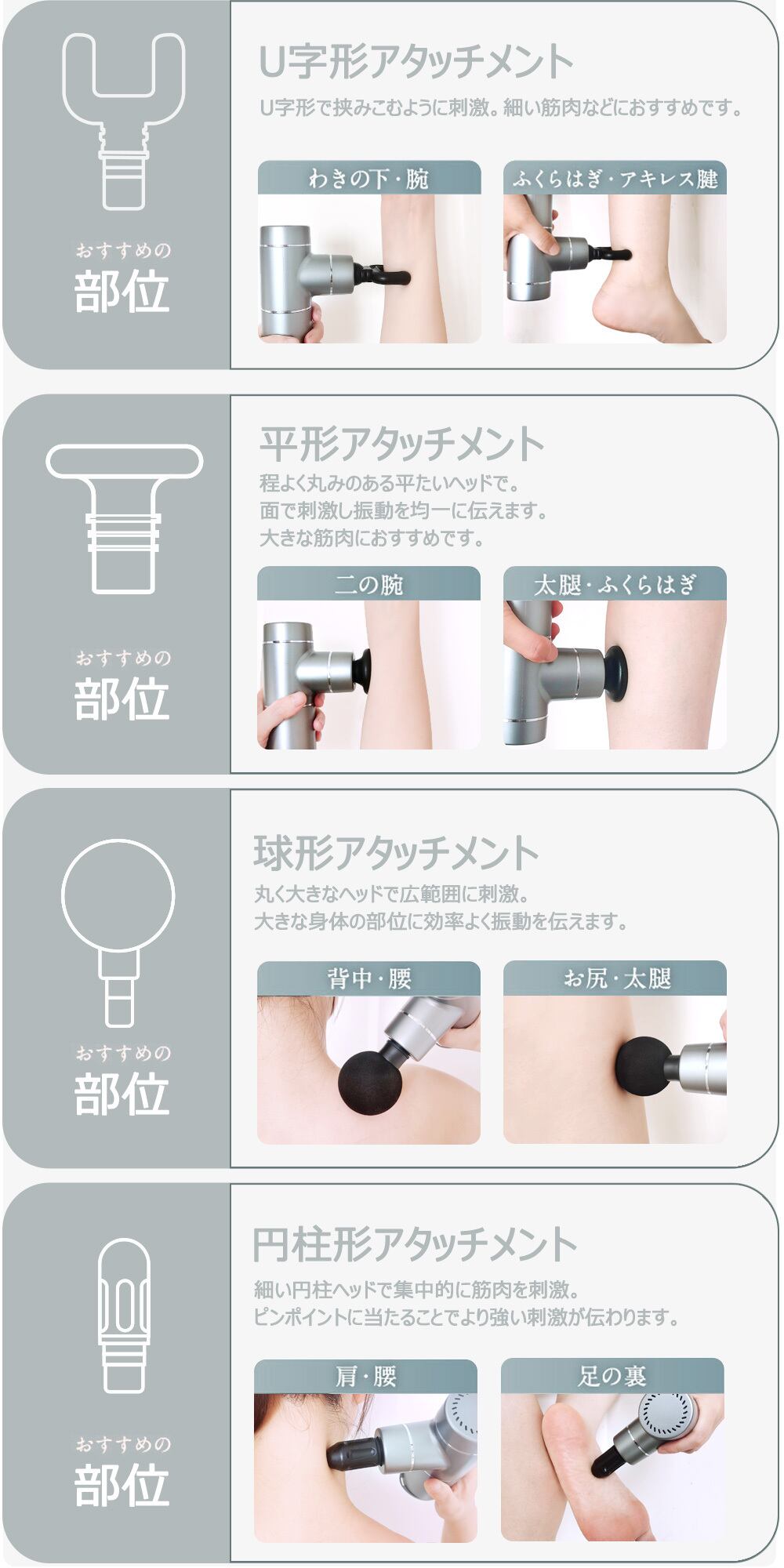 おすすめの
部位

U字形アタッチメント

U字形で挟みこむように刺激。細い筋肉などにおすすめです。

わきの下・腕

ふくらはぎ・アキレス腱

おすすめの
部位

平形アタッチメント

程よく丸みのある平たいヘッドで。
面で刺激し振動を均一に伝えます。
大きな筋肉におすすめです。

二の腕

太腿・ふくらはぎ

おすすめの
部位

球形アタッチメント

丸く大きなヘッドで広範囲に刺激。
大きな身体の部位に効率よく振動を伝えます。

背中・腰

お尻・太腿

おすすめの
部位

円柱形アタッチメント

細い円柱ヘッドで集中的に筋肉を刺激。
ピンポイントに当たることでより強い刺激が伝わります。

肩・腰

足の裏