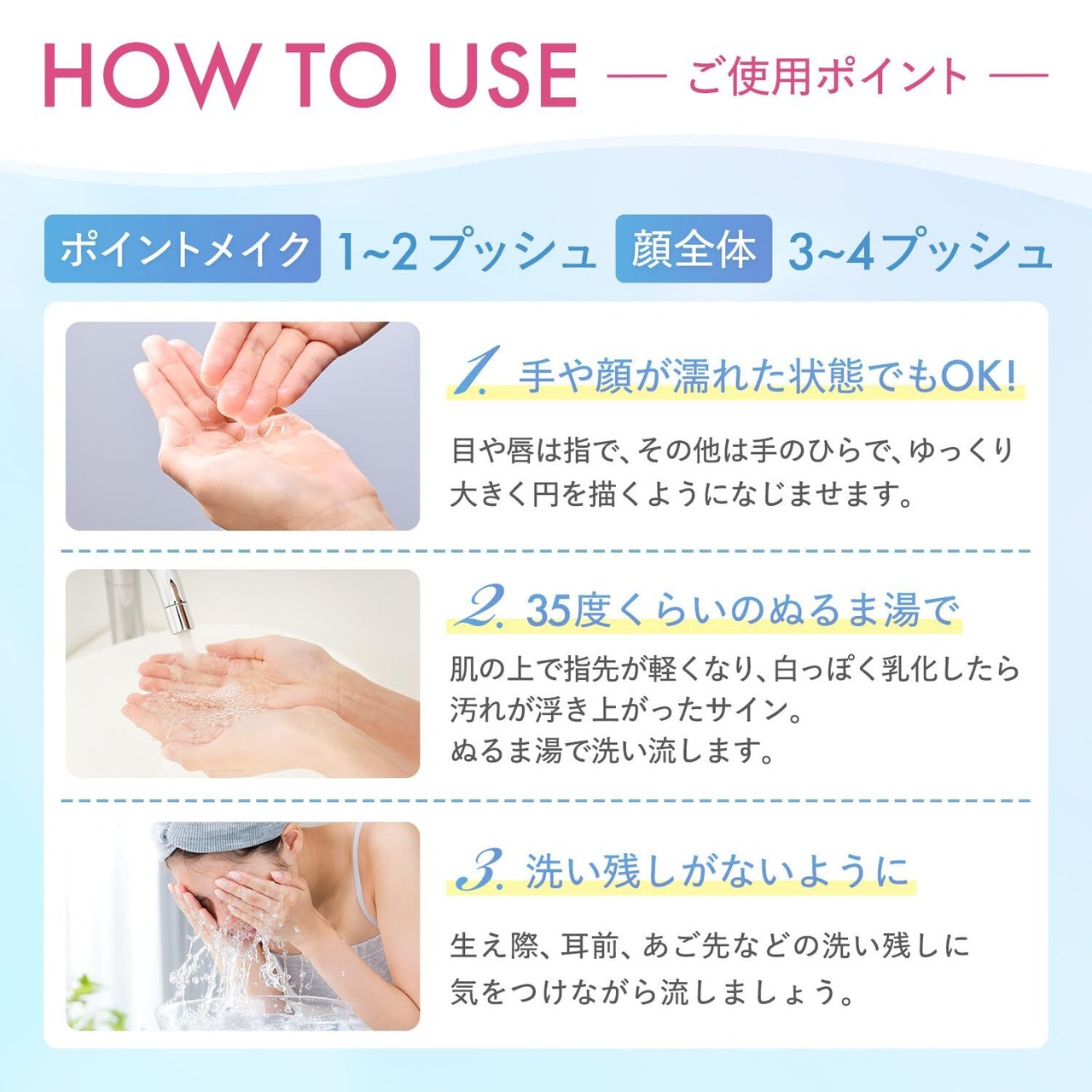 HOW TO USE — ご使用ポイント —

ポイントメイク 1~2プッシュ 顔全体 3~4プッシュ

1. 手や顔が濡れた状態でもOK!

目や唇は指で、その他は手のひらで、ゆっくり大きく円を描くようになじませます。

2. 35度くらいのぬるま湯で

肌の上で指先が軽くなり、白っぽく乳化したら汚れが浮き上がったサイン。
ぬるま湯で洗い流します。

3. 洗い残しがないように

生え際、耳前、あご先などの洗い残しに気をつけながら流しましょう。