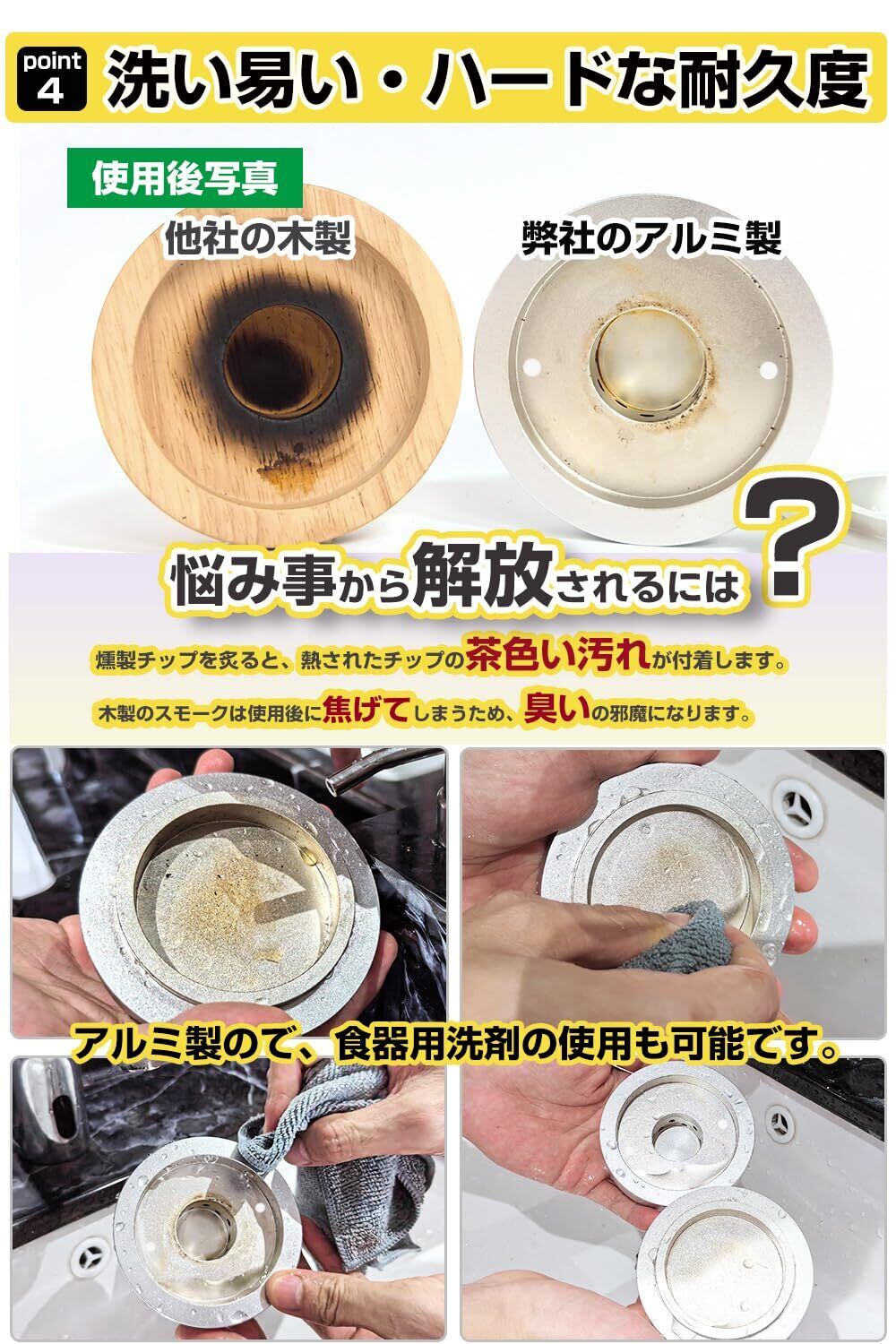 point 4 洗い易い・ハードな耐久度

使用後写真

他社の木製

弊社のアルミ製

悩み事から解放されるには？

燻製チップを炙ると、熱されたチップの茶色い汚れが付着します。

木製のスモークは使用後に焦げてしまうため、臭いの邪魔になります。

アルミ製ので、食器用洗剤の使用も可能です。