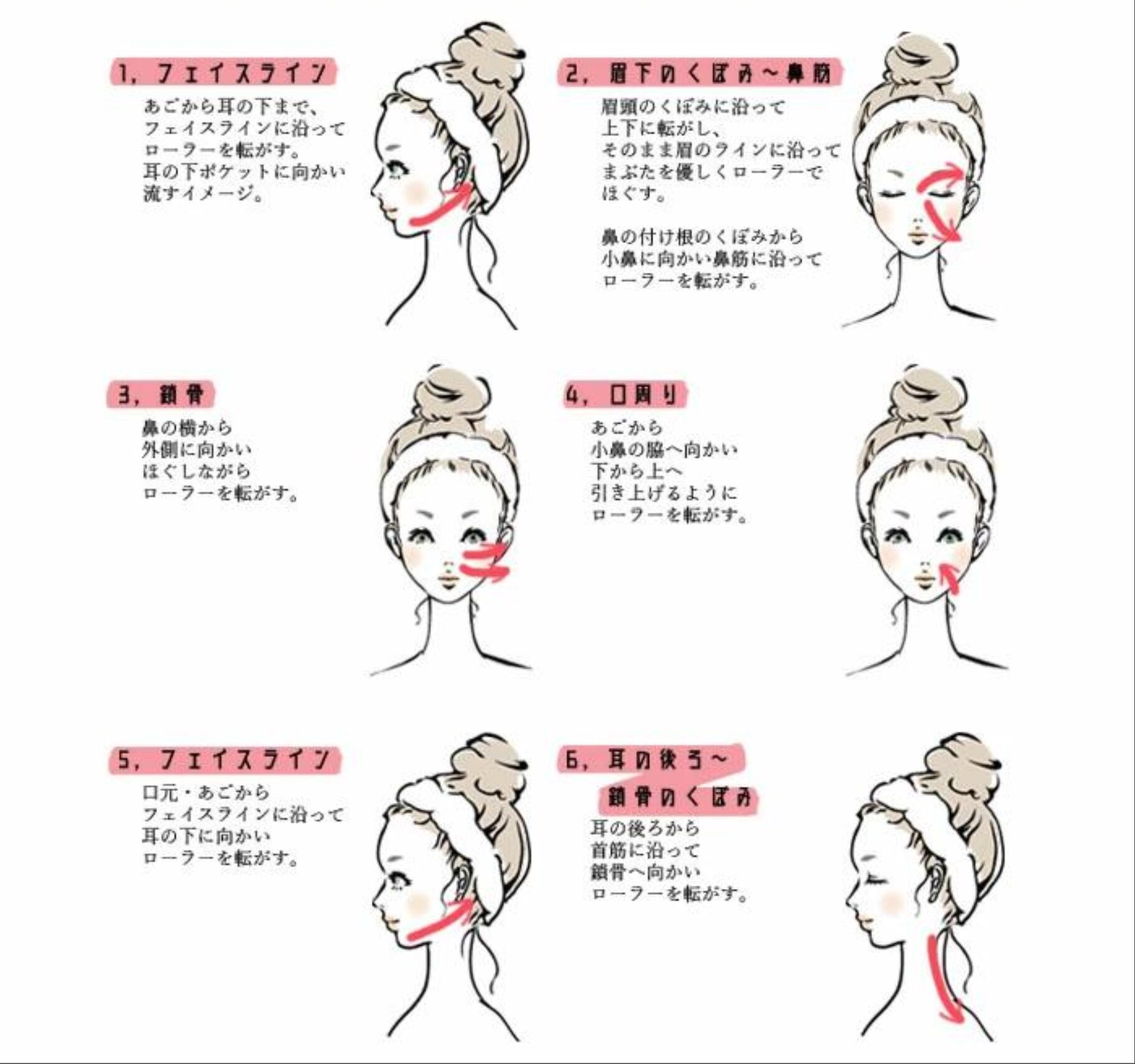 1, フェイスライン

あごから耳の下まで、
フェイスラインに沿って
ローラーを転がす。
耳の下ポケットに向かい
流すイメージ。

2, 眉下のくぼみ～鼻筋

眉頭のくぼみに沿って
上下に転がし、
そのまま眉のラインに沿って
まぶたを優しくローラーで
ほぐす。

鼻の付け根のくぼみから
小鼻に向かい鼻筋に沿って
ローラーを転がす。

3, 頬骨

鼻の横から
外側に向かい
ほぐしながら
ローラーを転がす。

4, 口周り

あごから
小鼻の脇へ向かい
下から上へ
引き上げるように
ローラーを転がす。

5, フェイスライン

口元・あごから
フェイスラインに沿って
耳の下に向かい
ローラーを転がす。

6, 耳の後ろ～
鎖骨のくぼみ

耳の後ろから
首筋に沿って
鎖骨へ向かい
ローラーを転がす。