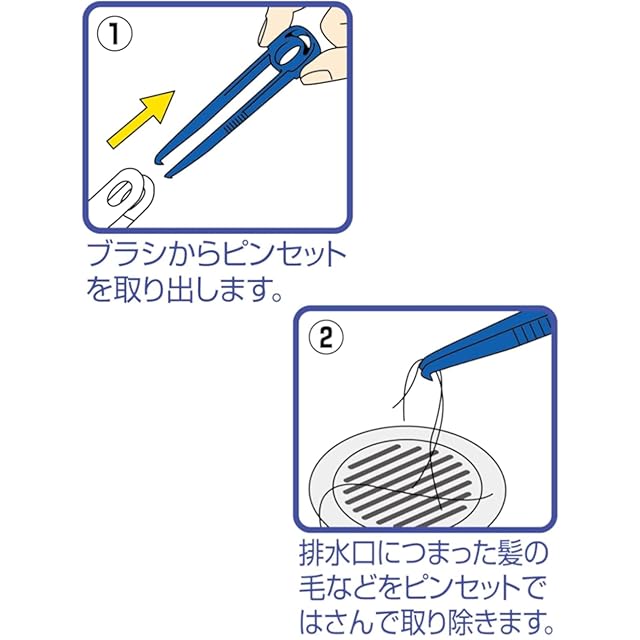 1

ブラシからピンセットを取り出します。

2

排水口につまった髪の毛などをピンセットではさんで取り除きます。