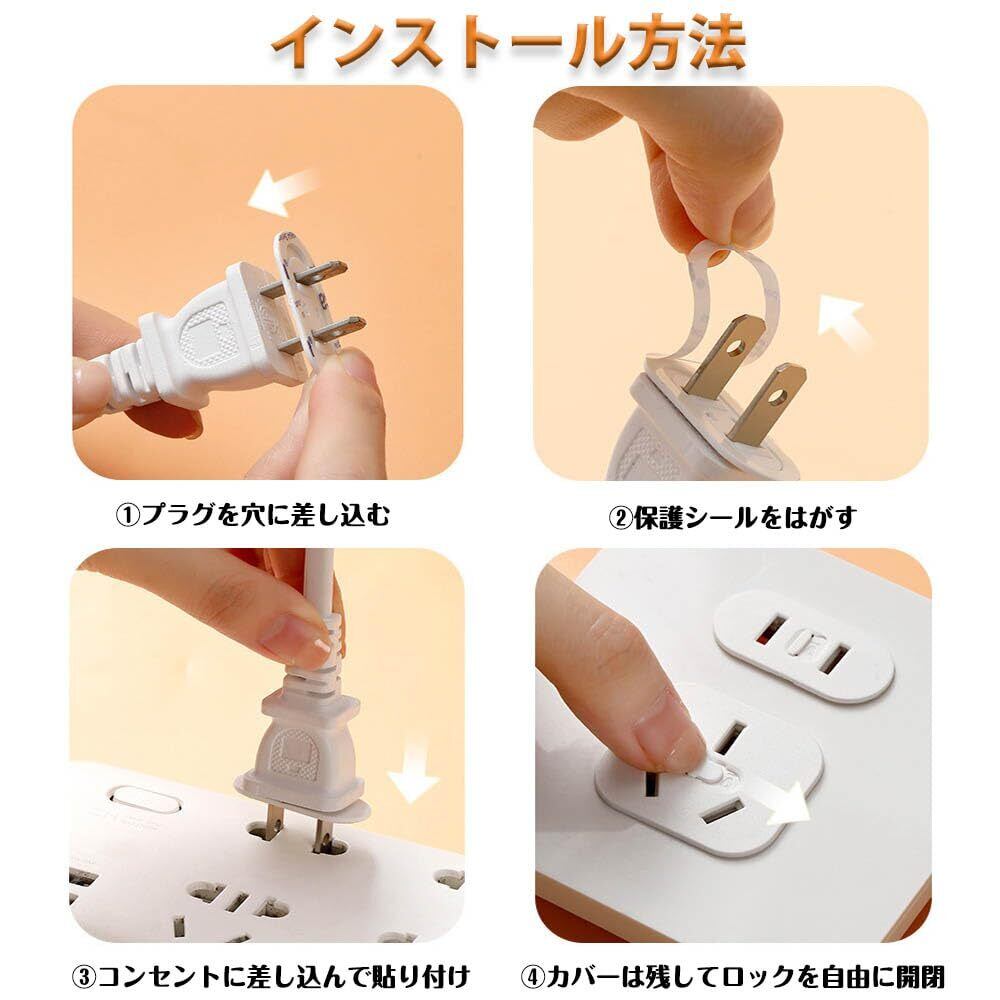 インストール方法

①プラグを穴に差し込む

②保護シールをはがす

③コンセントに差し込んで貼り付け

④カバーは残してロックを自由に開閉