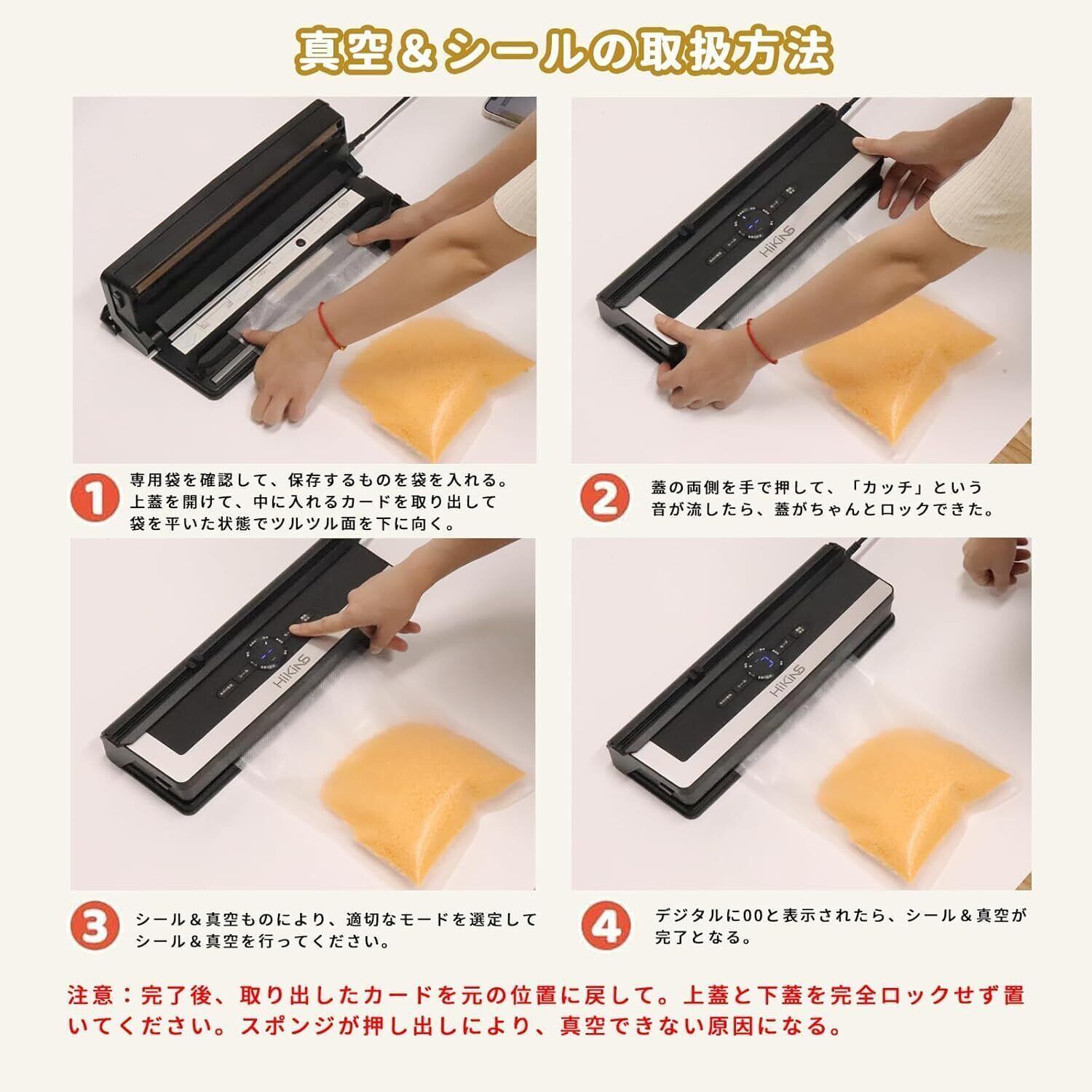 真空＆シールの取扱方法

HiKiNS

1
専用袋を確認して、保存するものを袋を入れる。上蓋を開けて、中に入れるカードを取り出して袋を平いた状態でツルツル面を下に向く。

HiKiNS

2
蓋の両側を手で押して、「カッチ」という音が流したら、蓋がちゃんとロックできた。

HiKiNS

3
シール＆真空ものにより、適切なモードを選定してシール＆真空を行ってください。

HiKiNS

4
デジタルに00と表示されたら、シール＆真空が完了となる。

注意：完了後、取り出したカードを元の位置に戻して。上蓋と下蓋を完全ロックせず置いてください。スポンジが押し出しにより、真空できない原因になる。