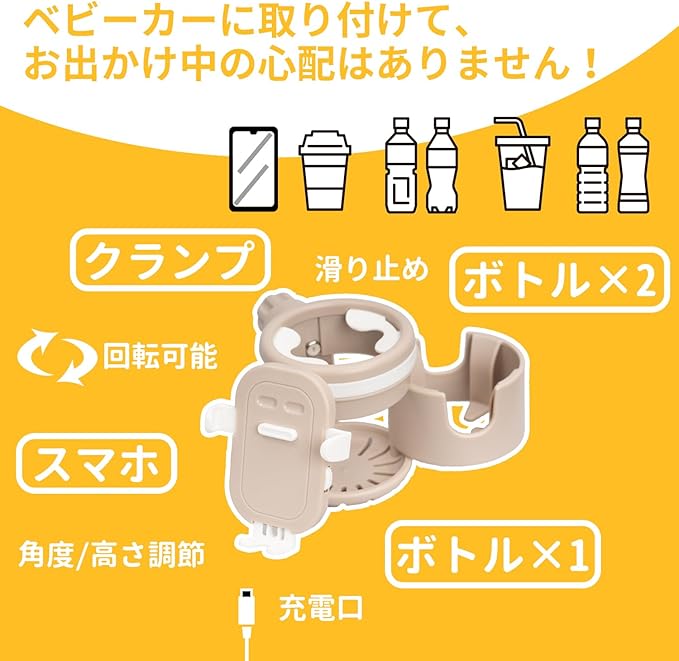 ベビーカーに取り付けて、
お出かけ中の心配はありません！

クランプ

滑り止め

ボトル×2

回転可能

スマホ

角度/高さ調節

ボトル×1

充電口