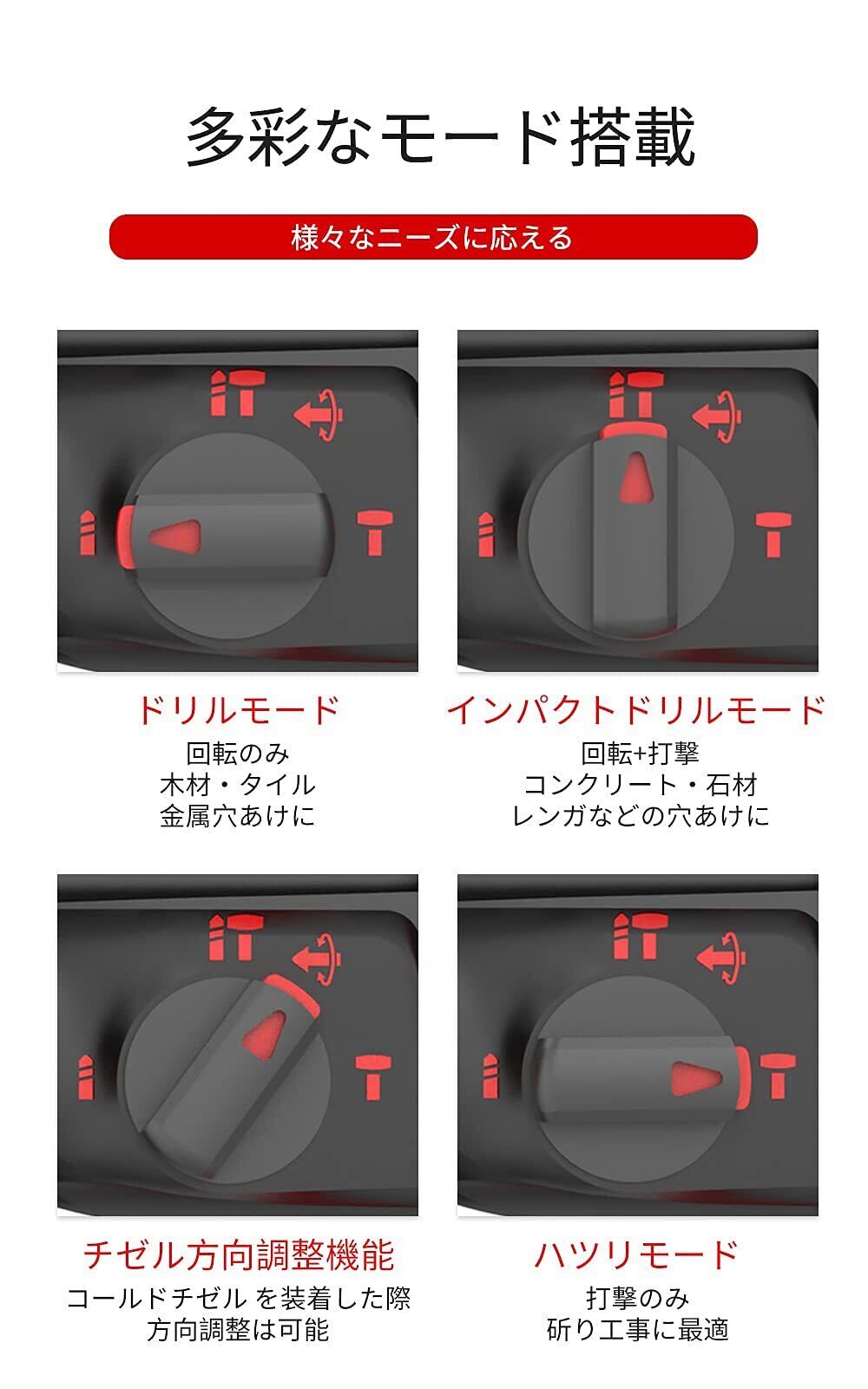 多彩なモード搭載

様々なニーズに応える

ドリルモード
回転のみ
木材・タイル
金属穴あけに

インパクトドリルモード
回転+打撃
コンクリート・石材
レンガなどの穴あけに

チゼル方向調整機能
コールドチゼル を装着した際
方向調整は可能

ハツリモード
打撃のみ
斫り工事に最適