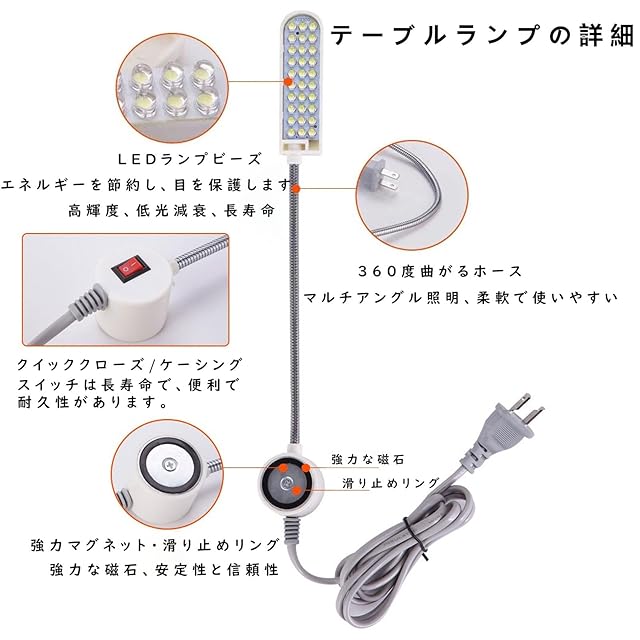 テーブルランプの詳細

LEDランプビーズ
エネルギーを節約し、目を保護します
高輝度、低光減衰、長寿命

360度曲がるホース
マルチアングル照明、柔軟で使いやすい

クイッククローズ/ケーシング
スイッチは長寿命で、便利で
耐久性があります。

強力な磁石
滑り止めリング

強力マグネット・滑り止めリング
強力な磁石、安定性と信頼性